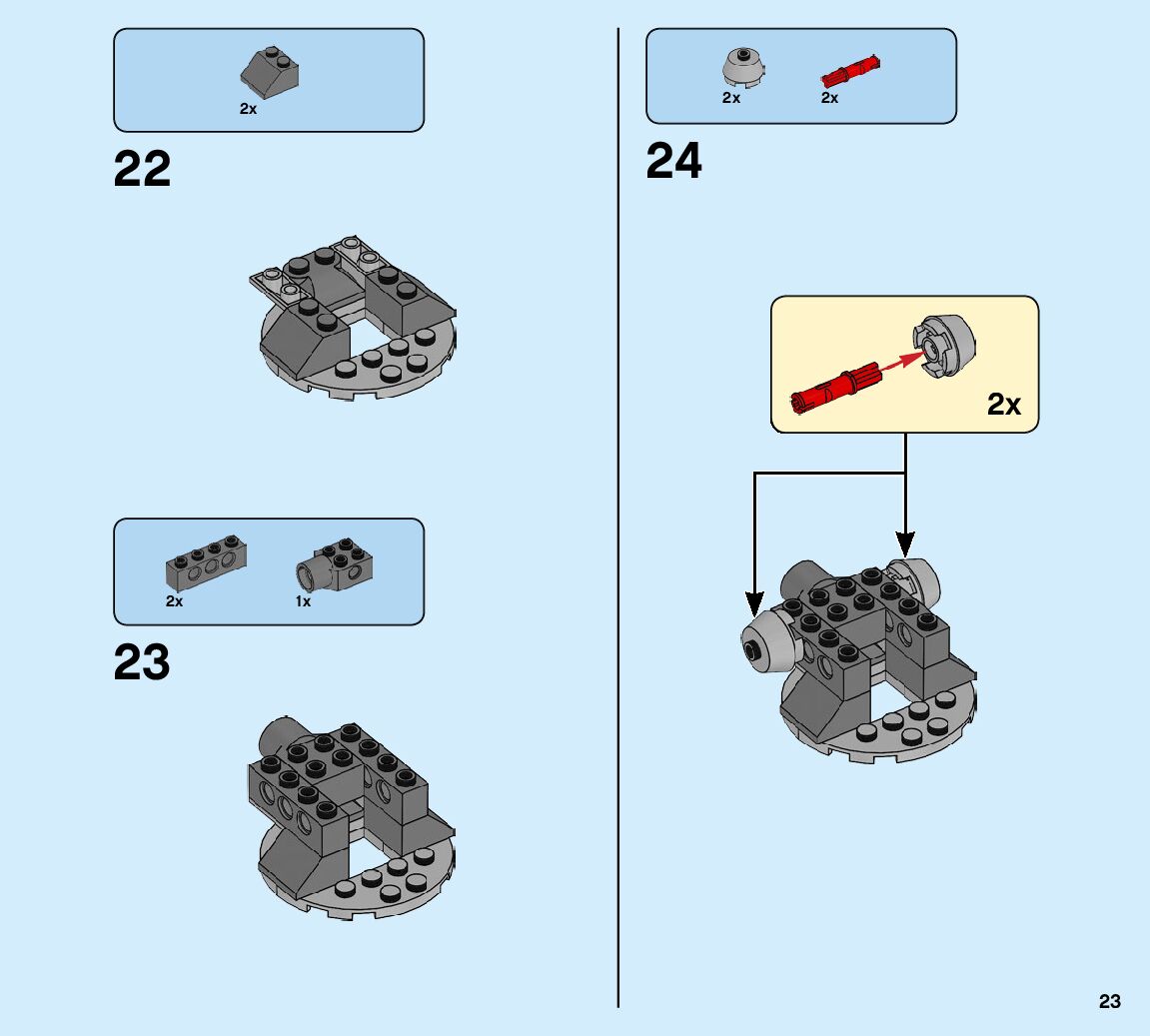 2x

22

2x

1x

23

2x

2x

24

2x

23