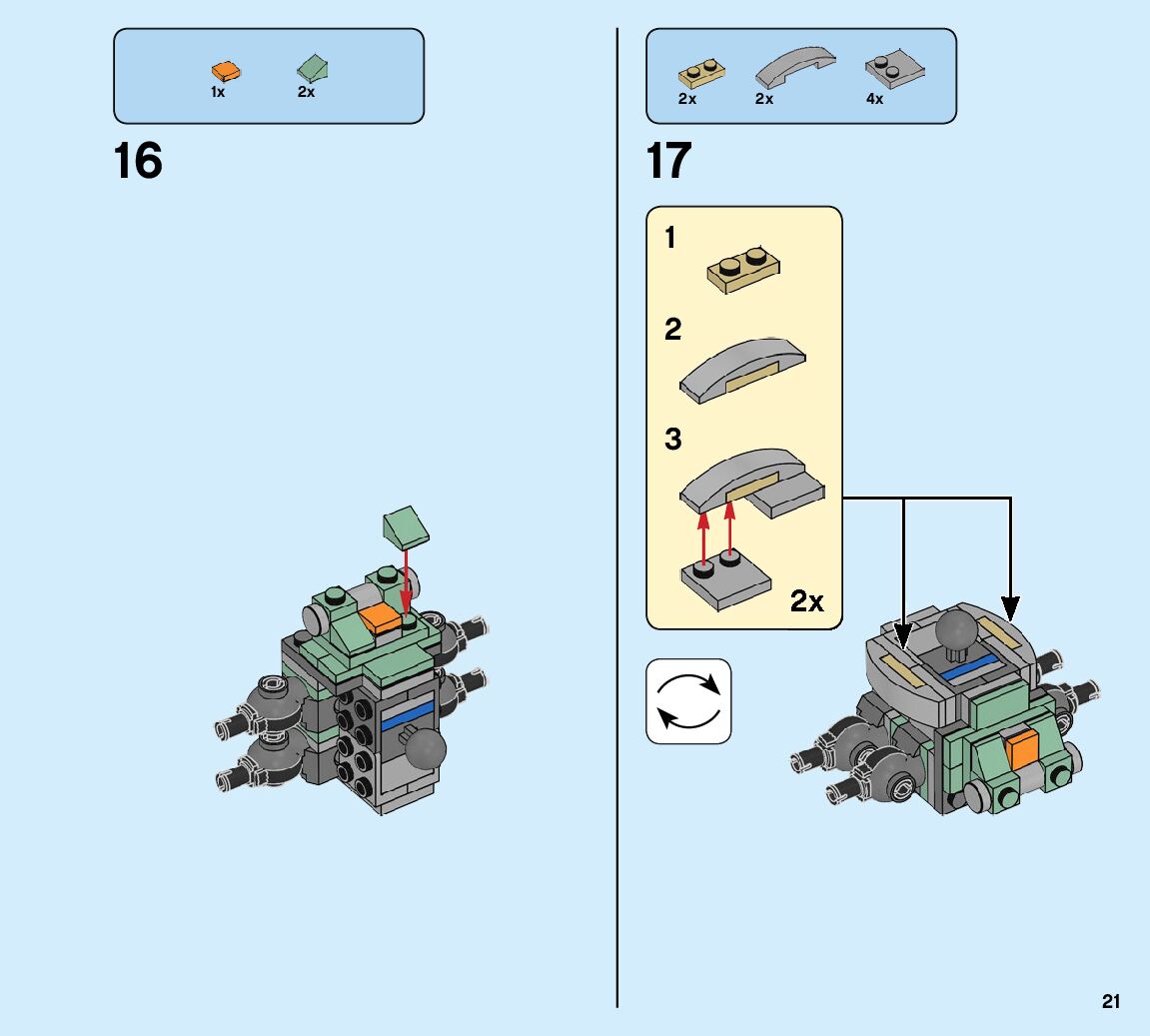 1x 2x

16

2x 2x 4x

17

1

2

3

2x

21