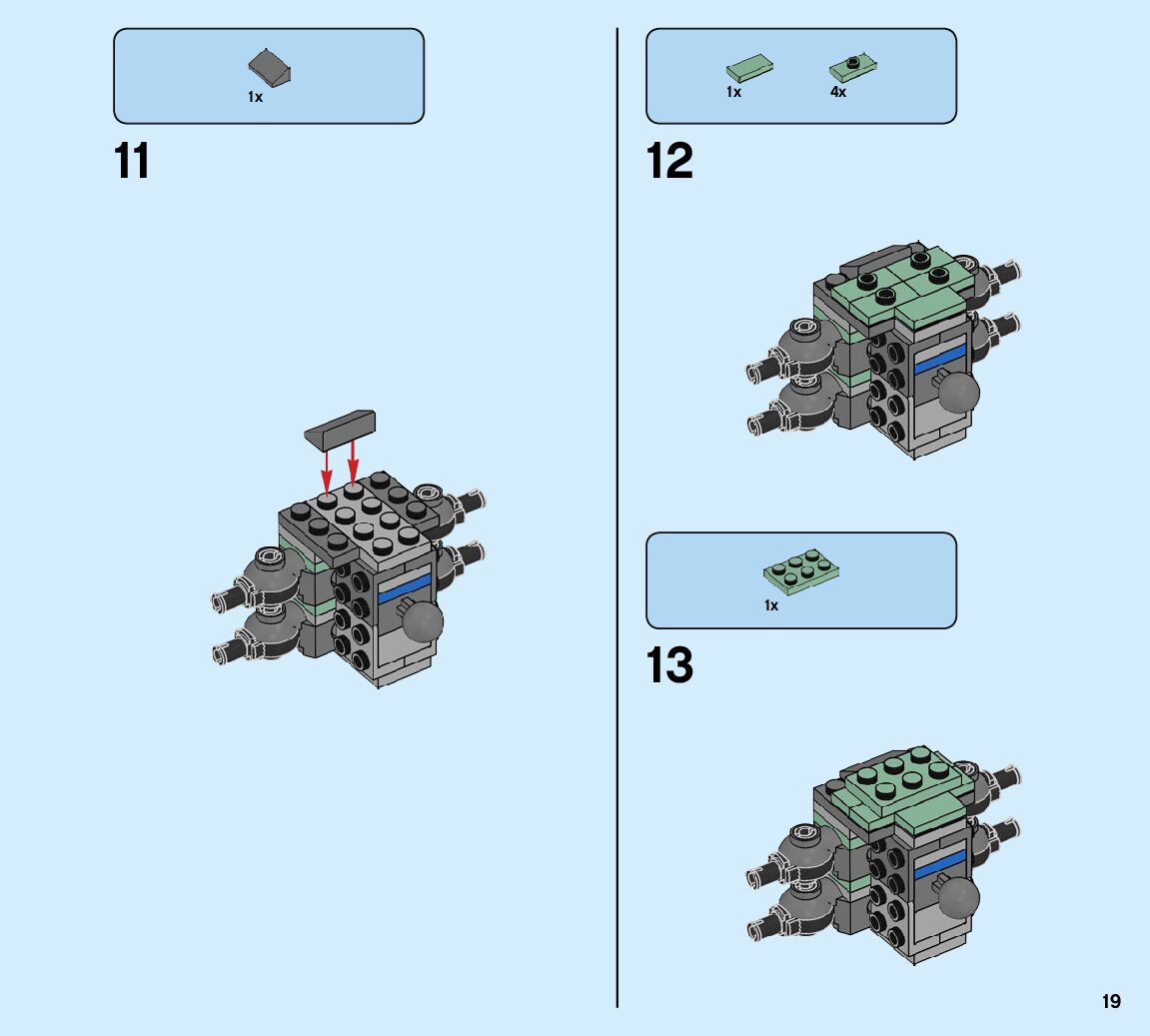 1x

11

1x 4x

12

1x

13

19