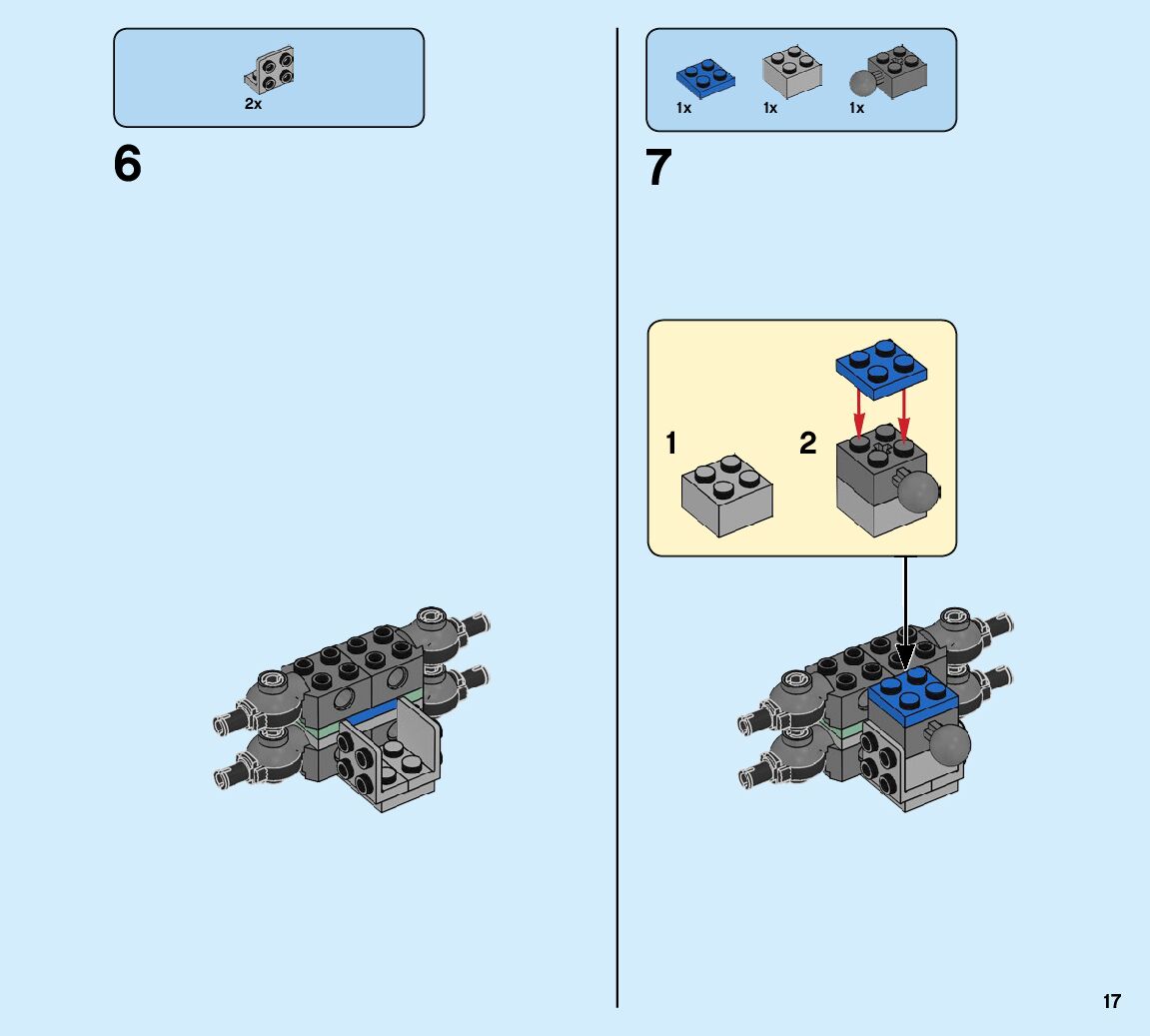 2x

6

1x 1x 1x

7

1

2

17