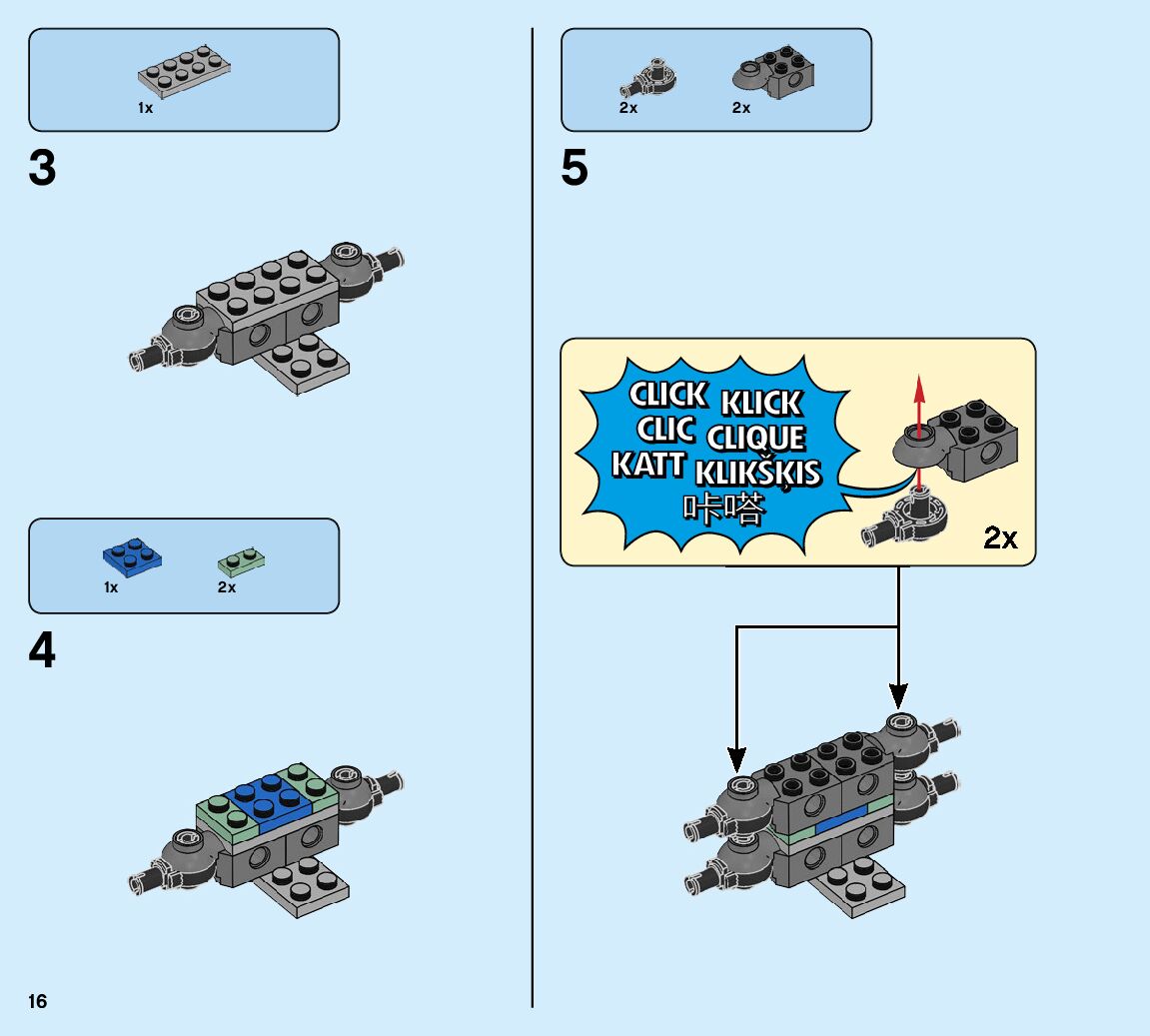 1x

3

1x 2x

4

16

2x 2x

5

CLICK KLICK
CLIC CLIQUE
KATT KLIKŠĶIS
咔嗒

2x