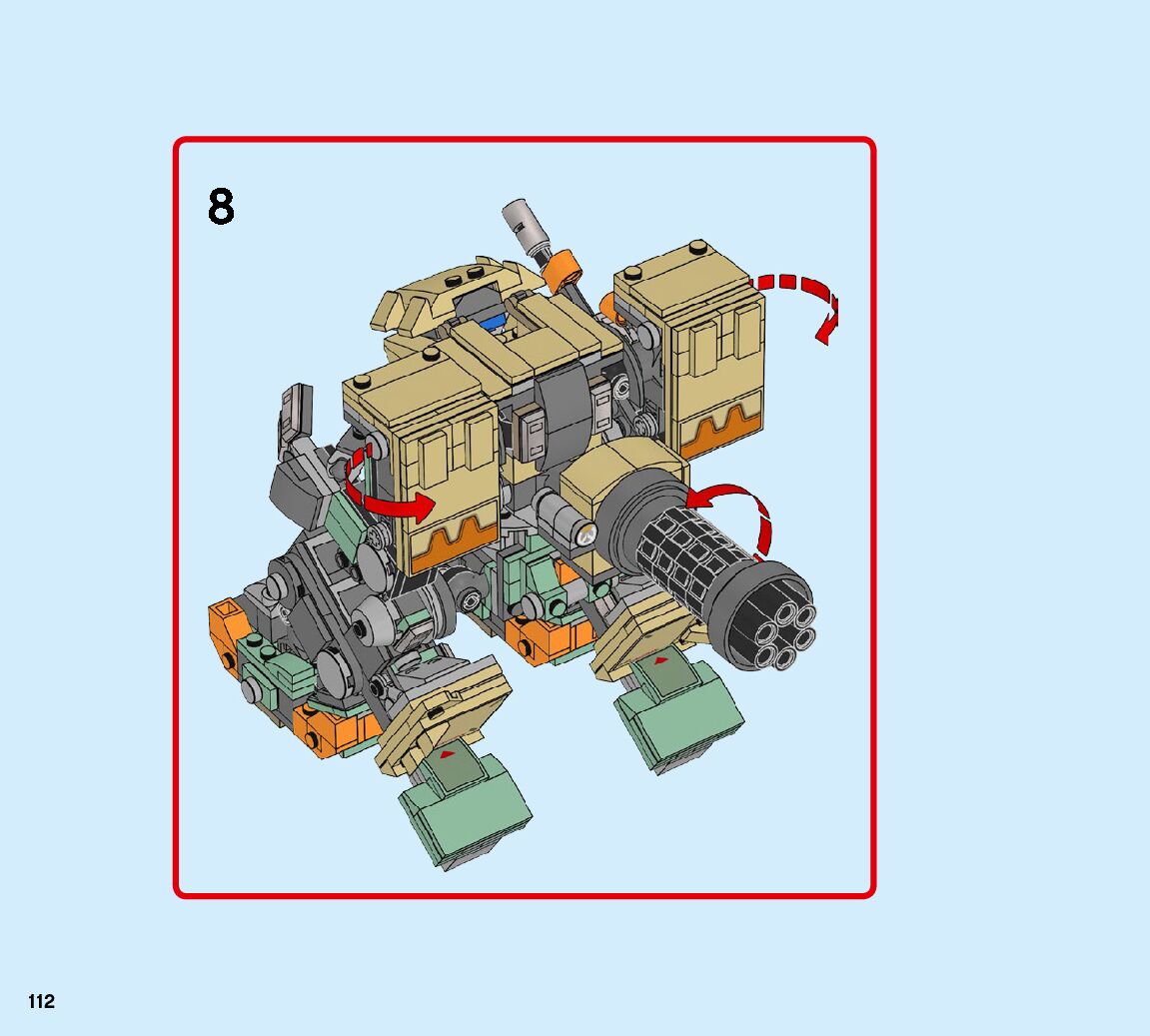 8

112