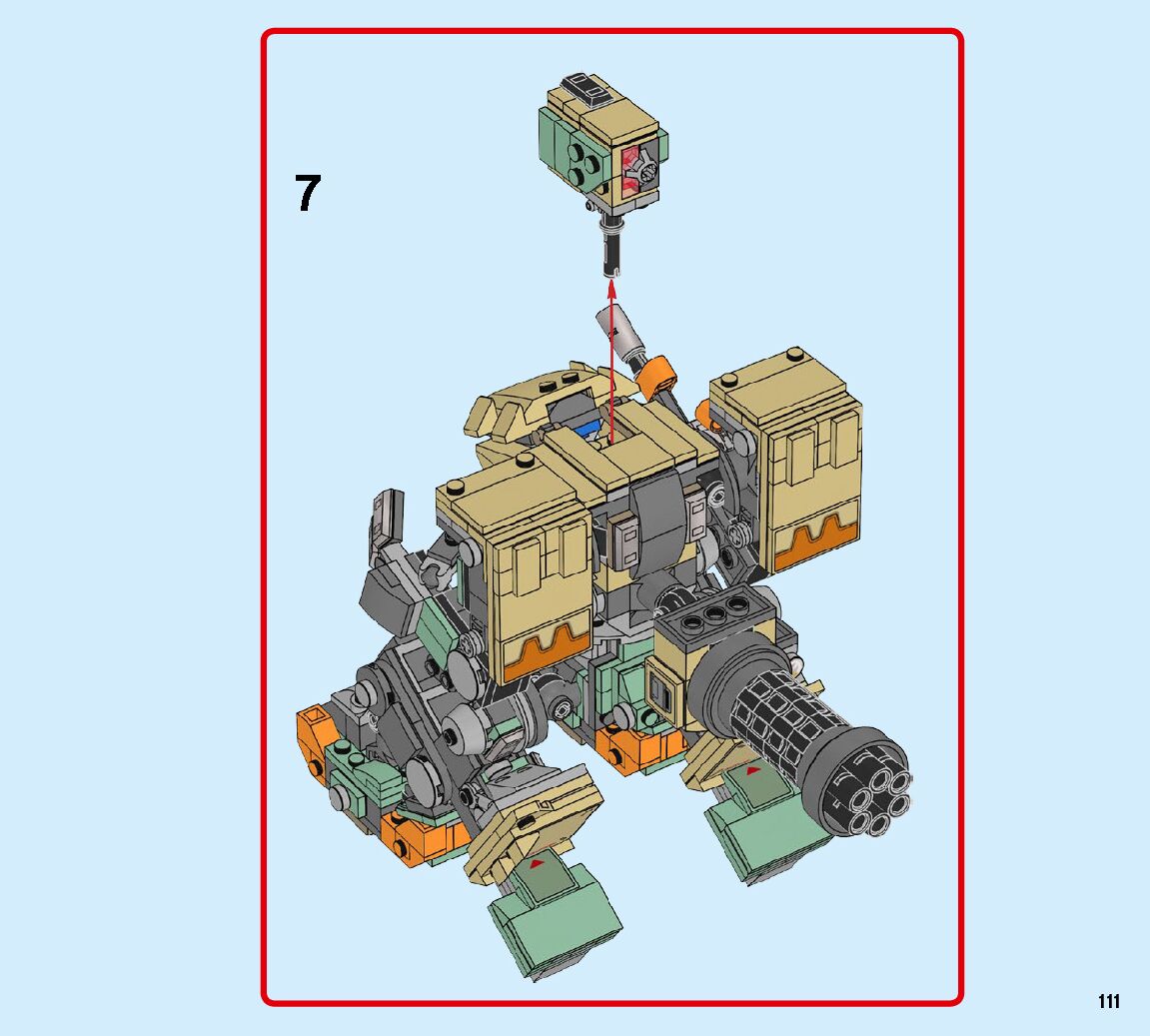 7

111