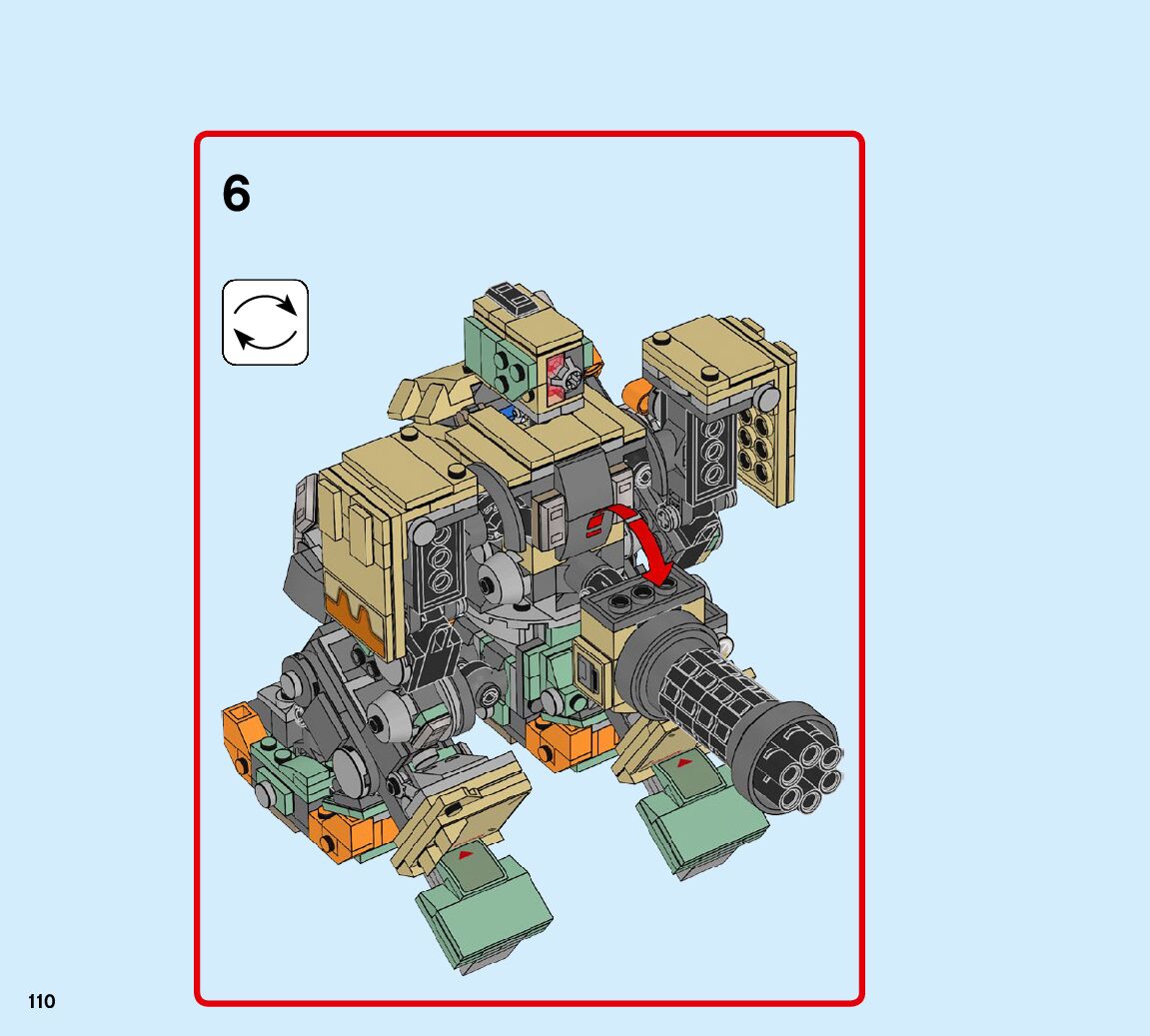 6

110