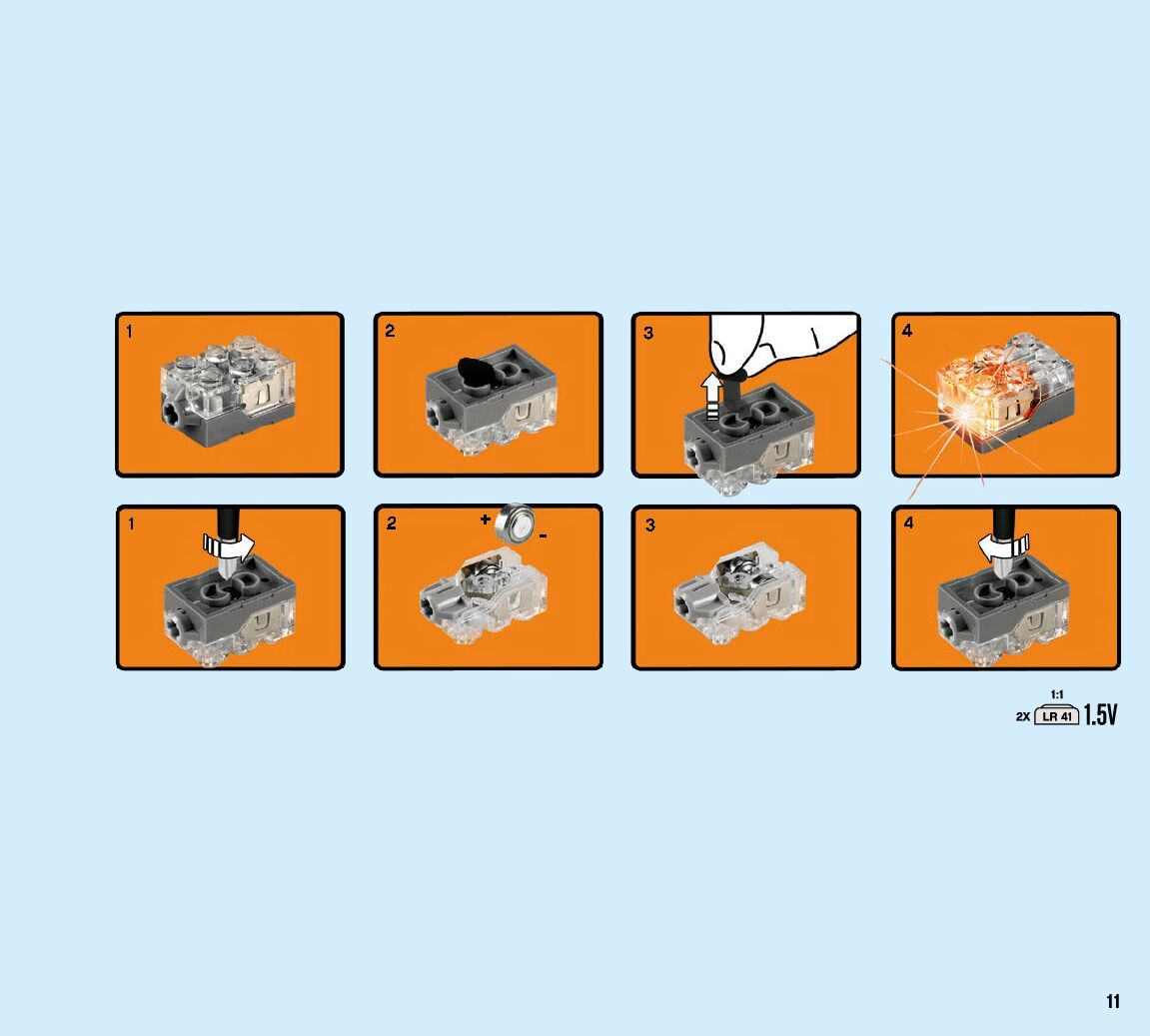 1

2

3

4

1

2 + -

3

4

1:1
2X LR 41 1.5V

11