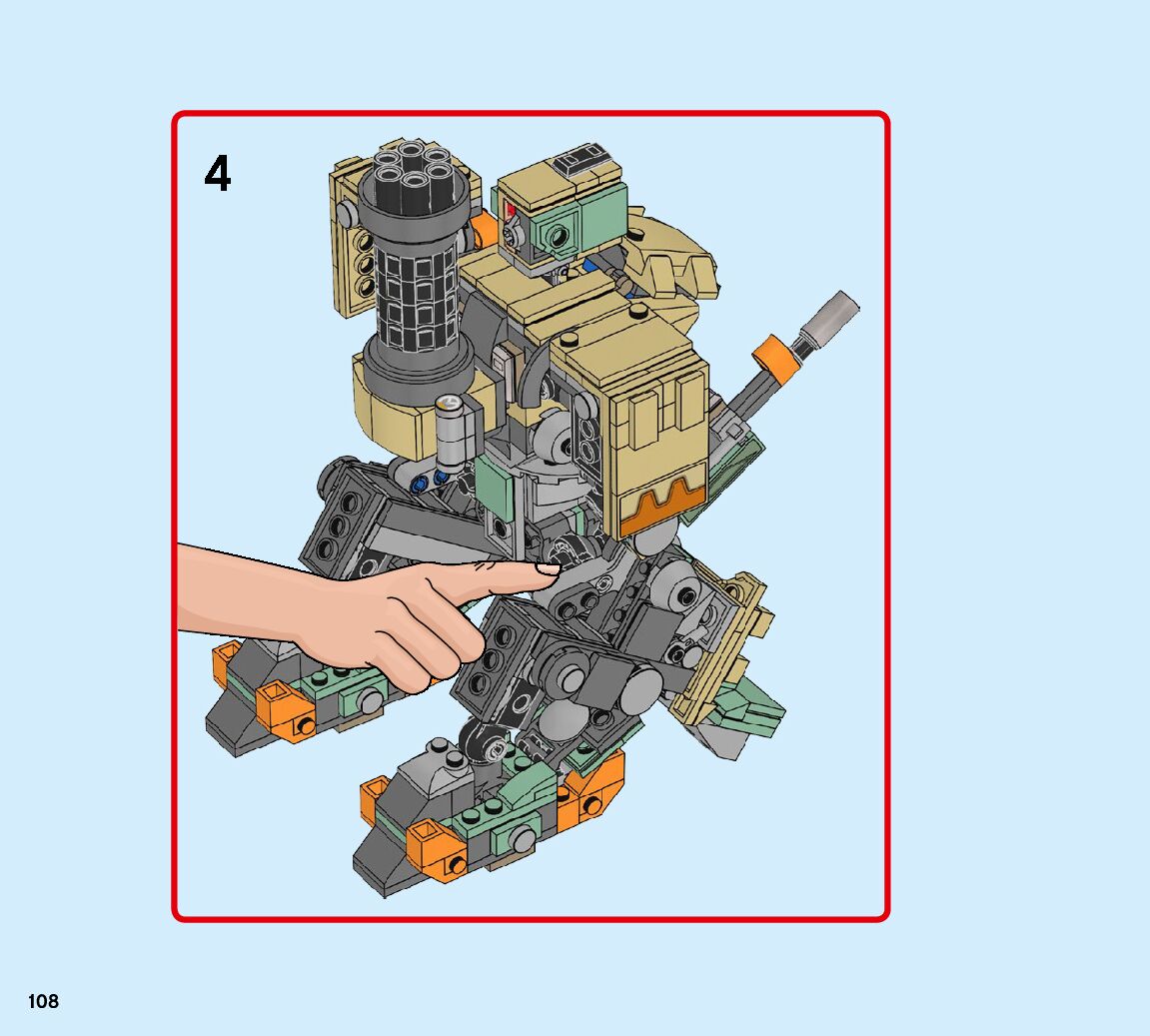 4

108