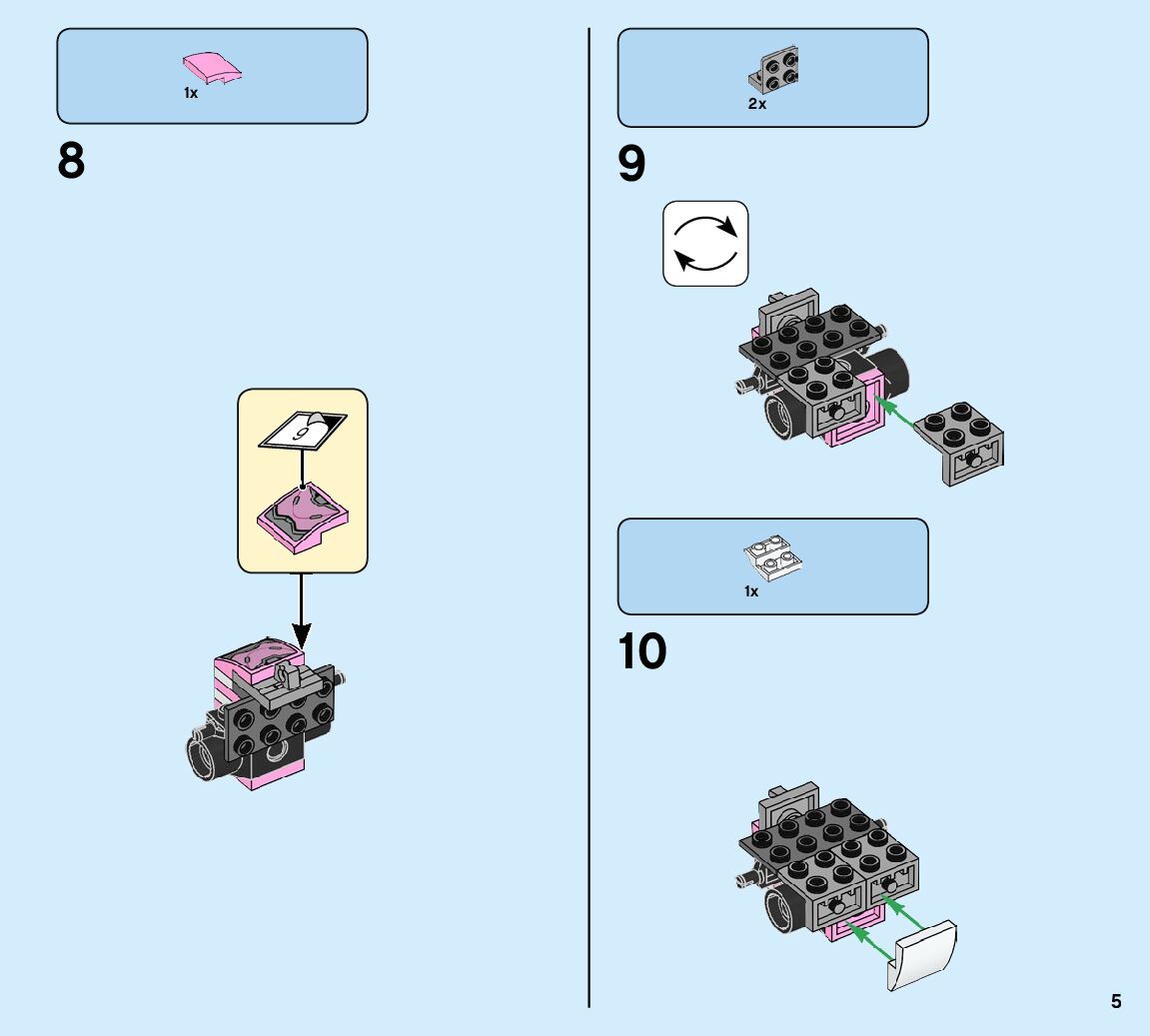 1x

8

9

2x

9

1x

10

5