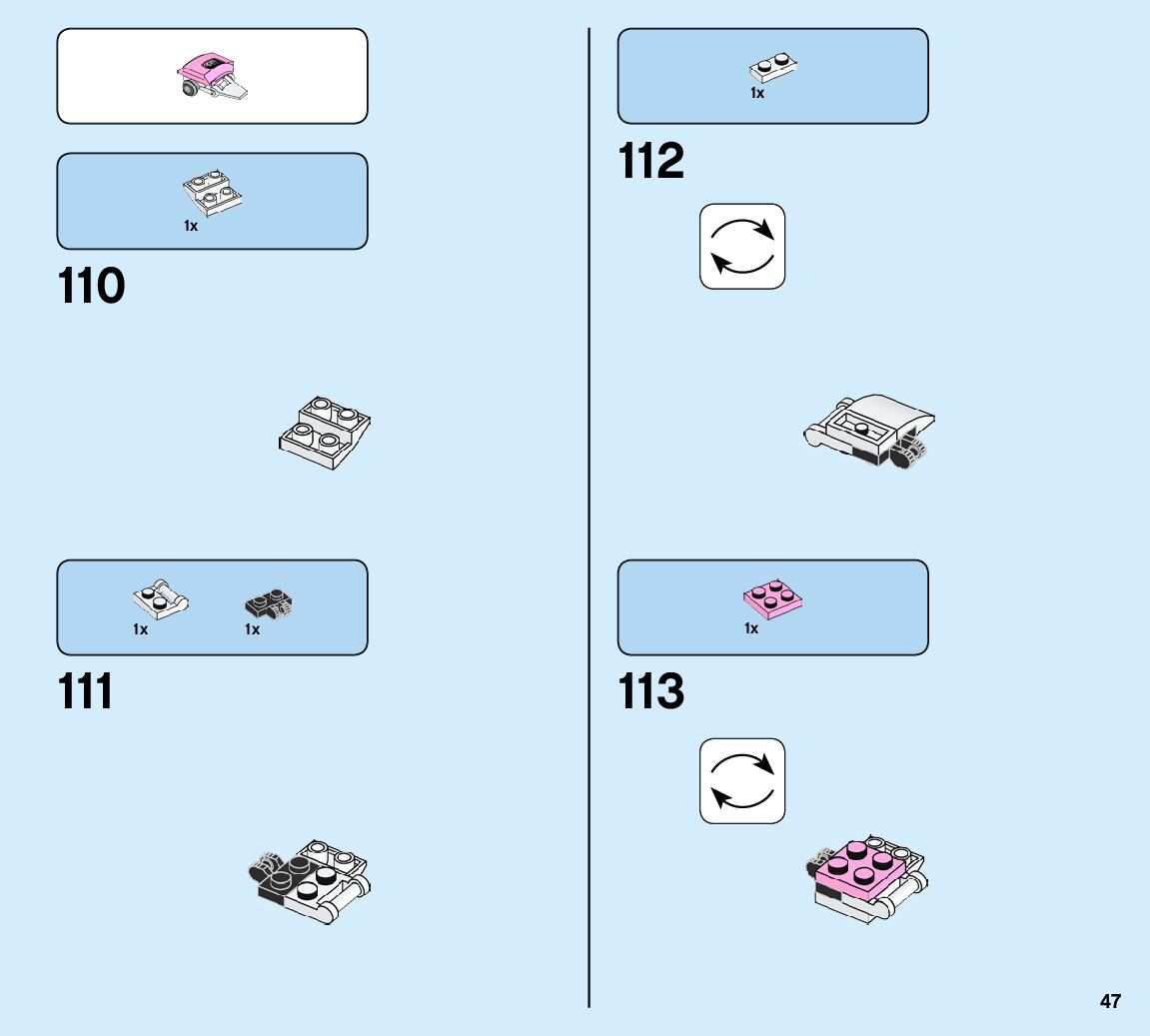 1x

110

1x 1x

111

1x

112

1x

113

47