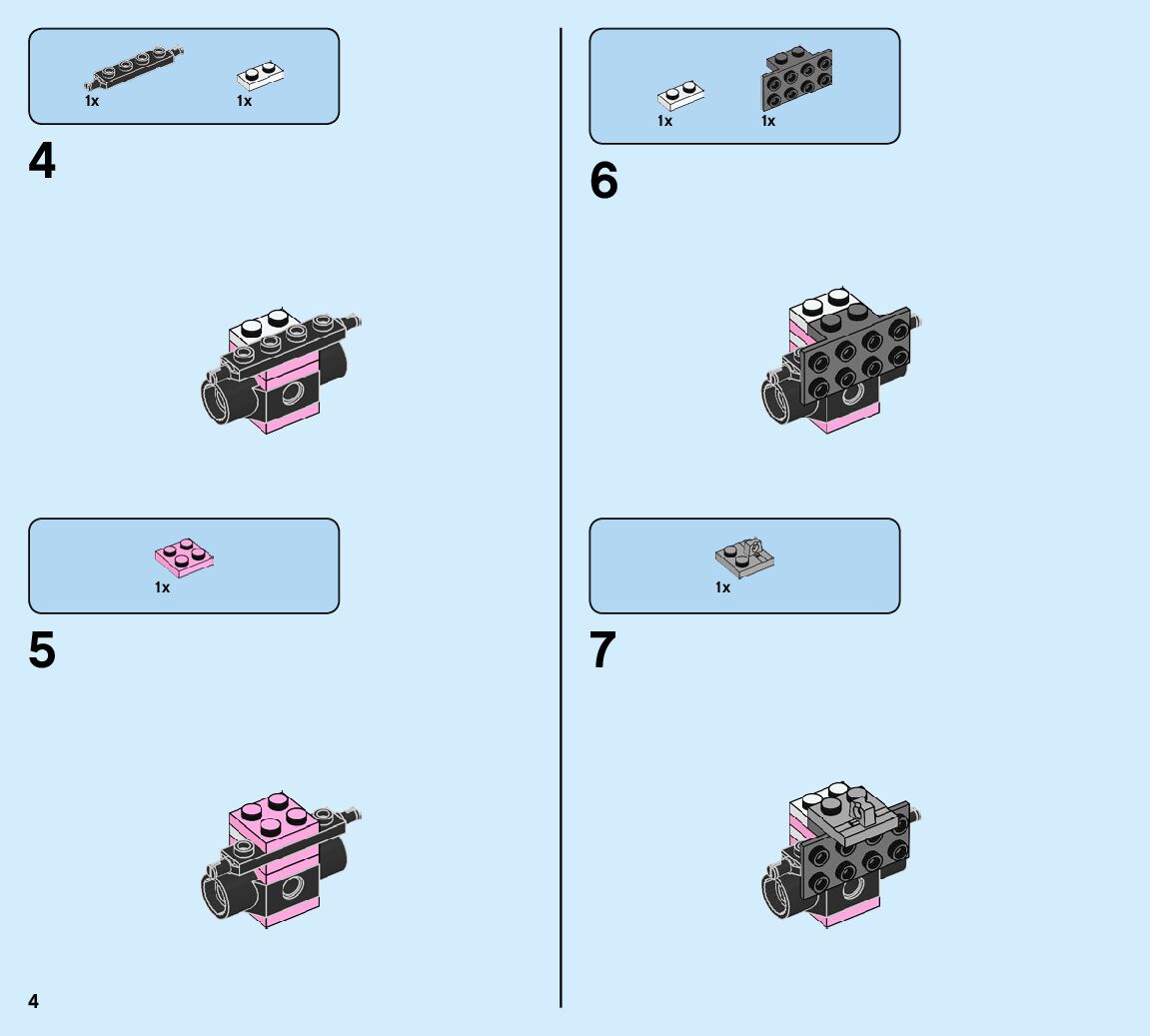 1x 1x

4

1x

5

1x 1x

6

1x

7

4