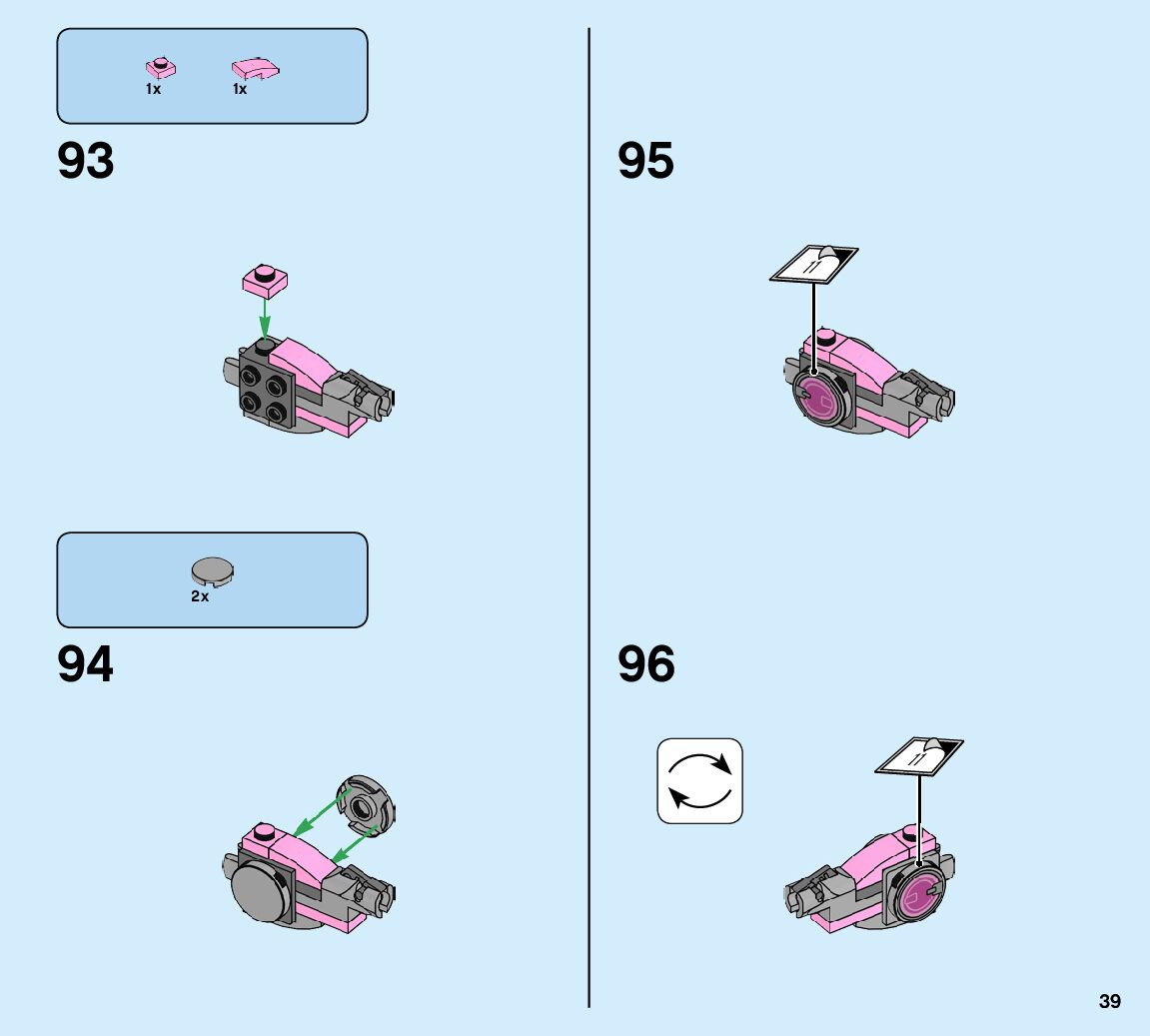 1x 1x

93

2x

94

95

96

39