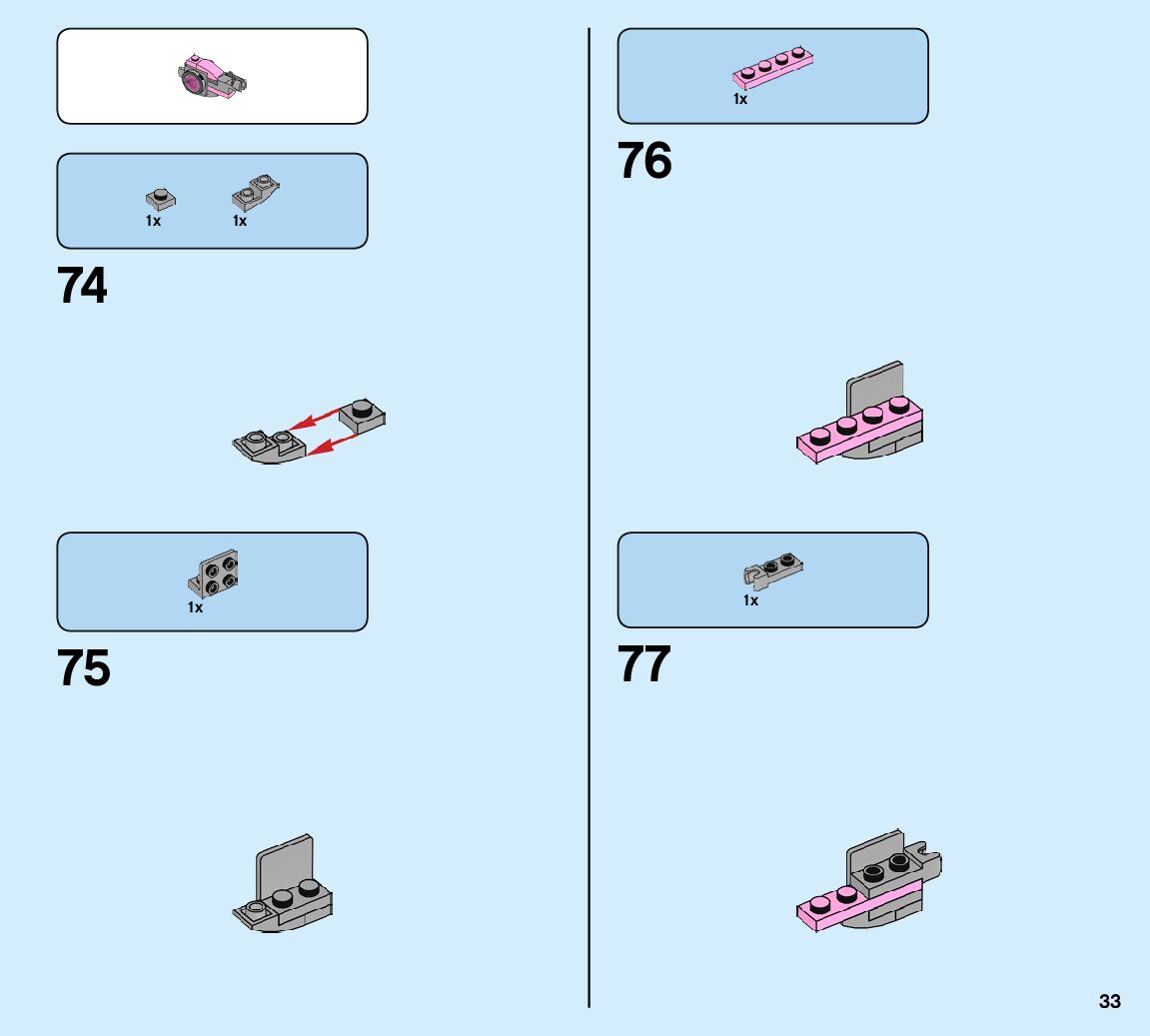 1x 1x

74

1x

75

1x

76

1x

77

33