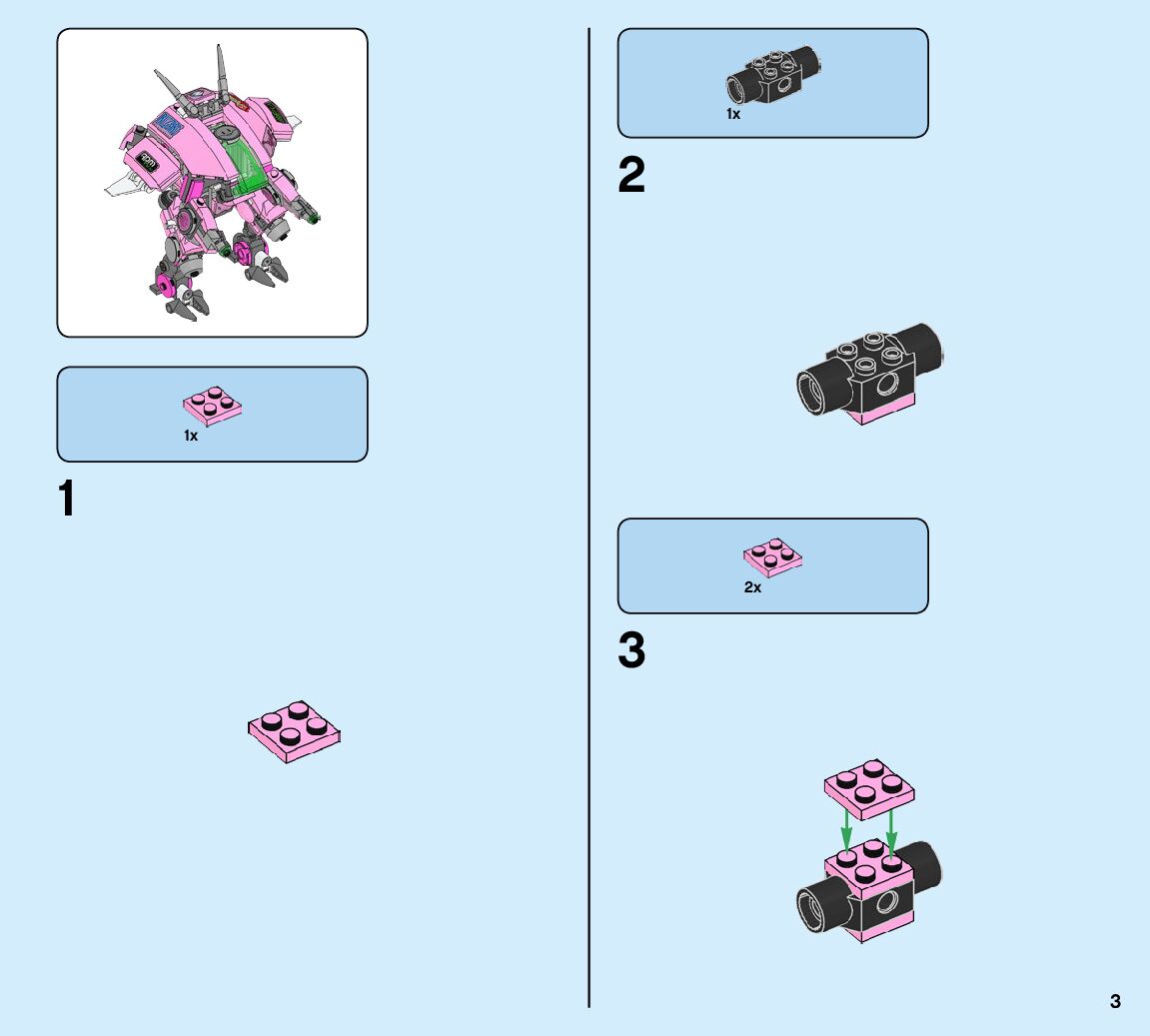 1x

1

1x

2

2x

3

3