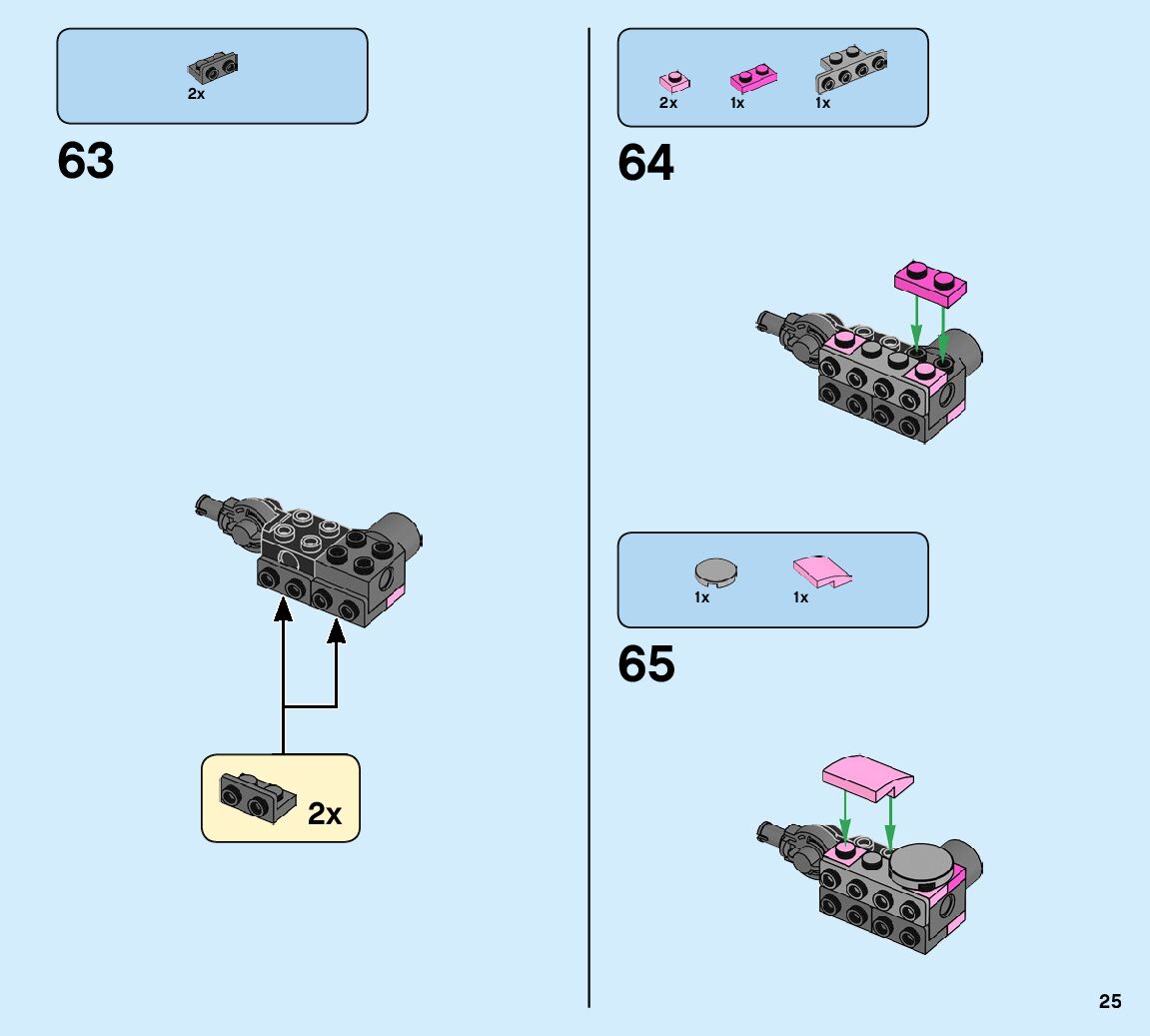 2x

63

2x

2x 1x 1x

64

1x 1x

65

25