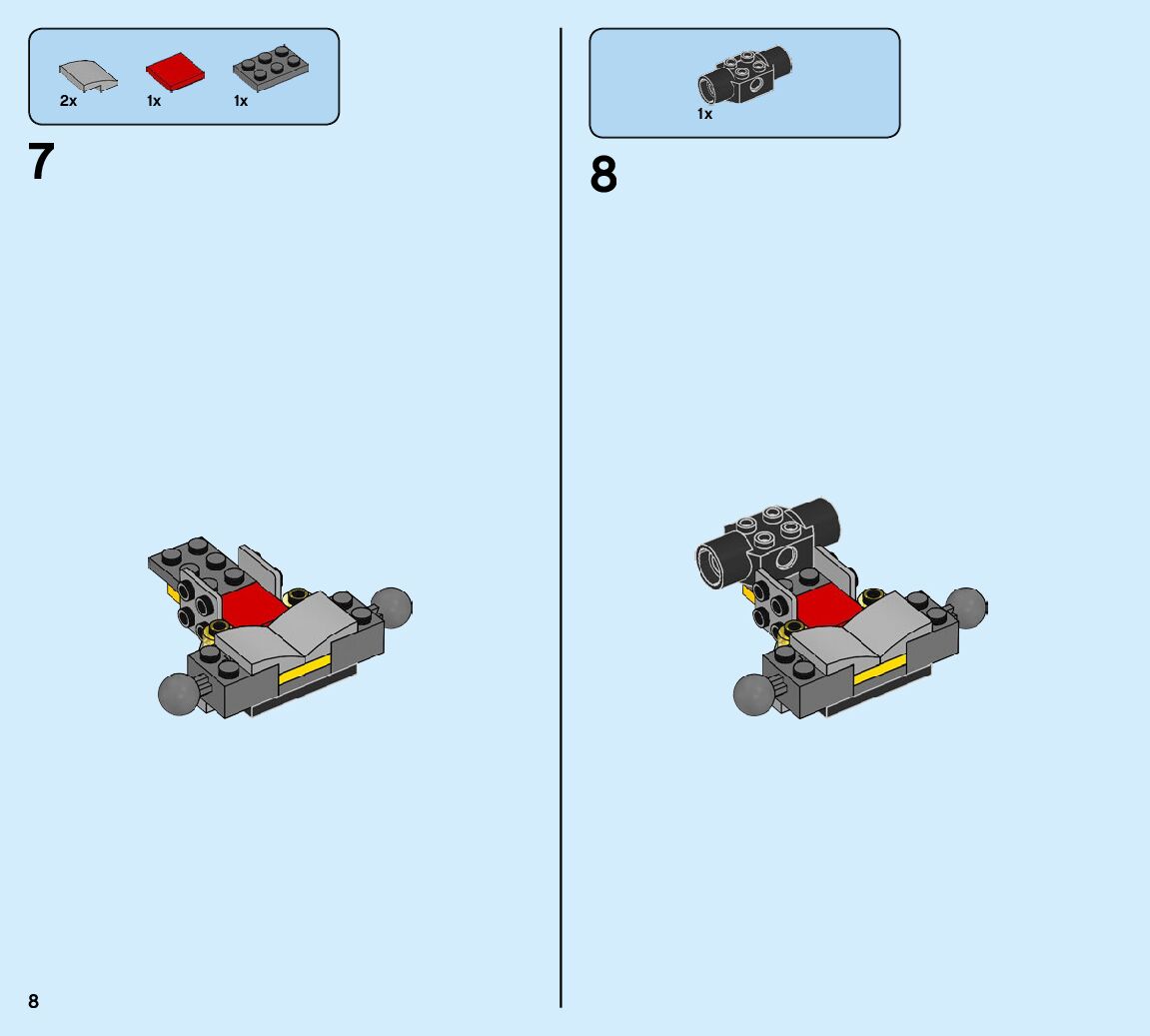 2x 1x 1x

7

1x

8

8