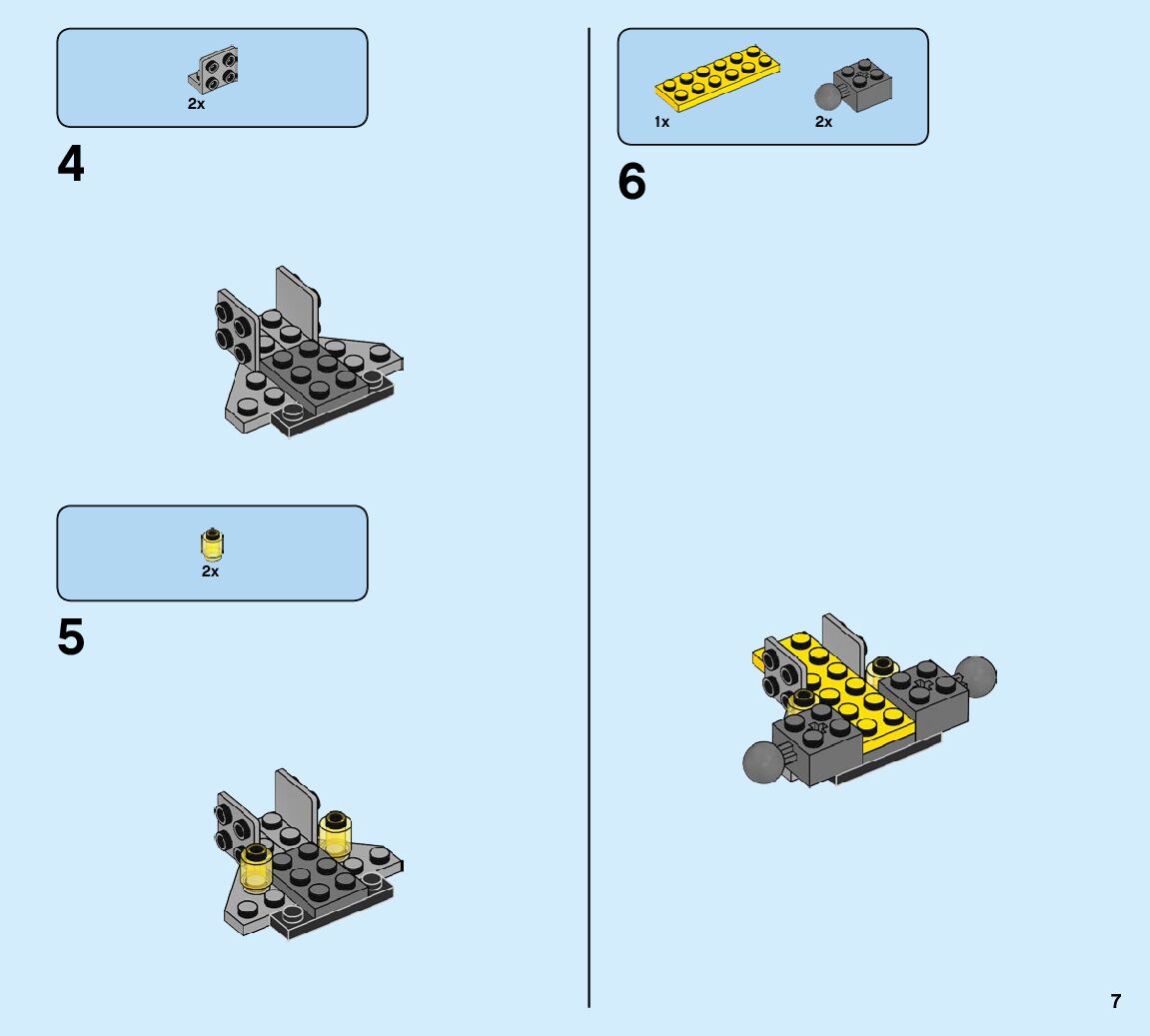 2x

4

2x

5

1x 2x

6

7