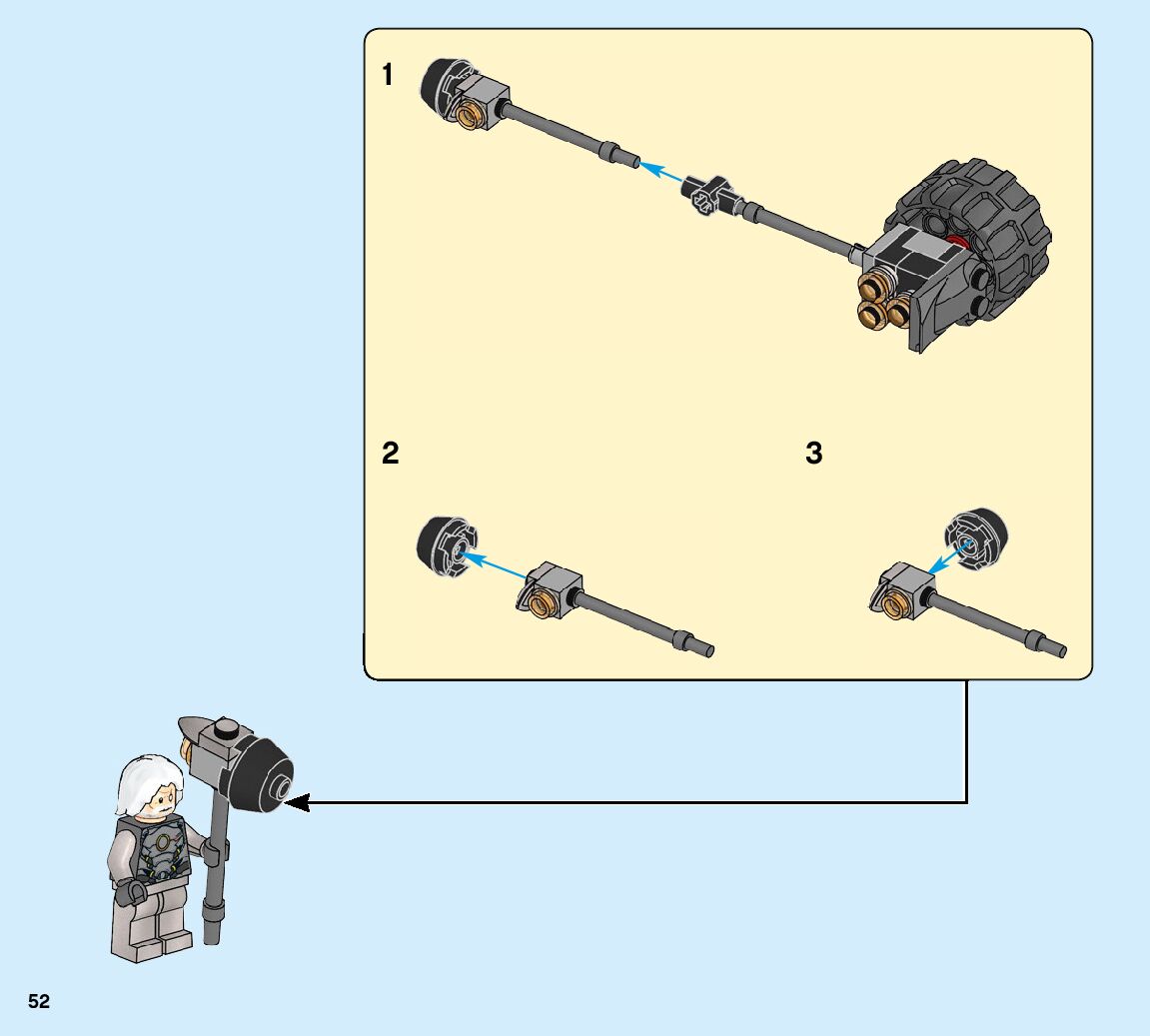 1

2

3

52