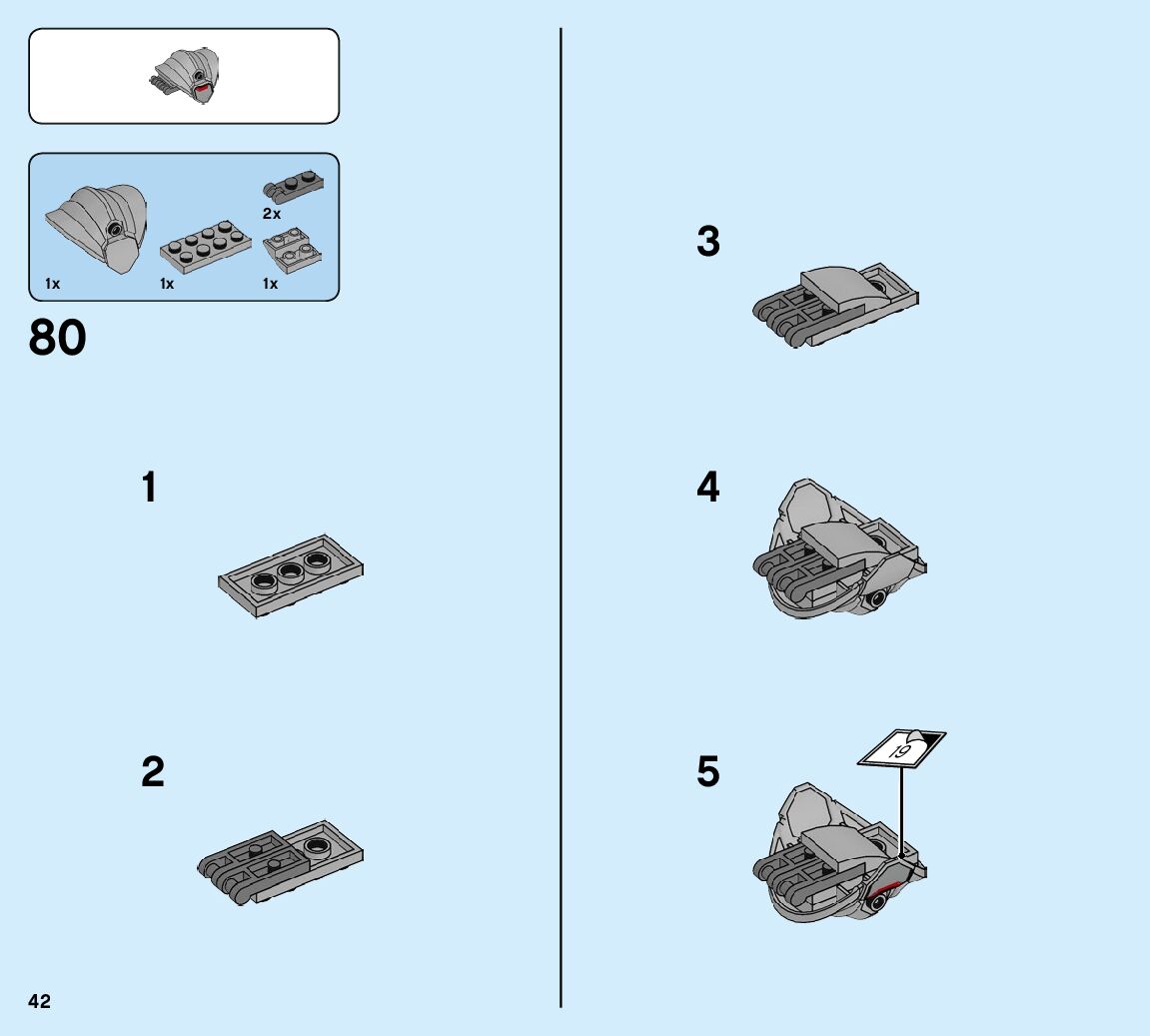 2x

1x 1x 1x

80

1

2

3

4

5

19

42