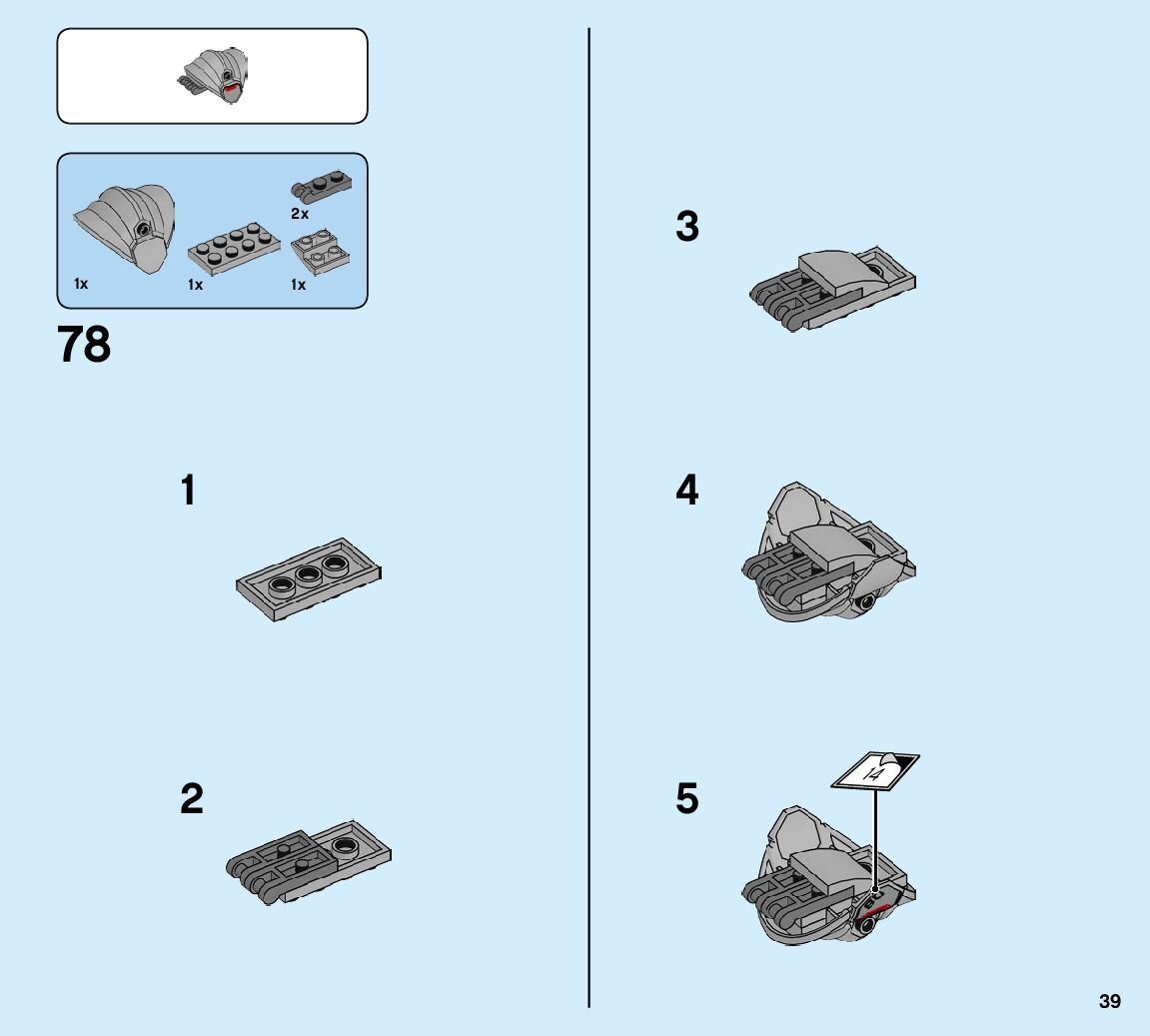 2x

1x

1x

1x

78

1

2

3

4

5

14

39