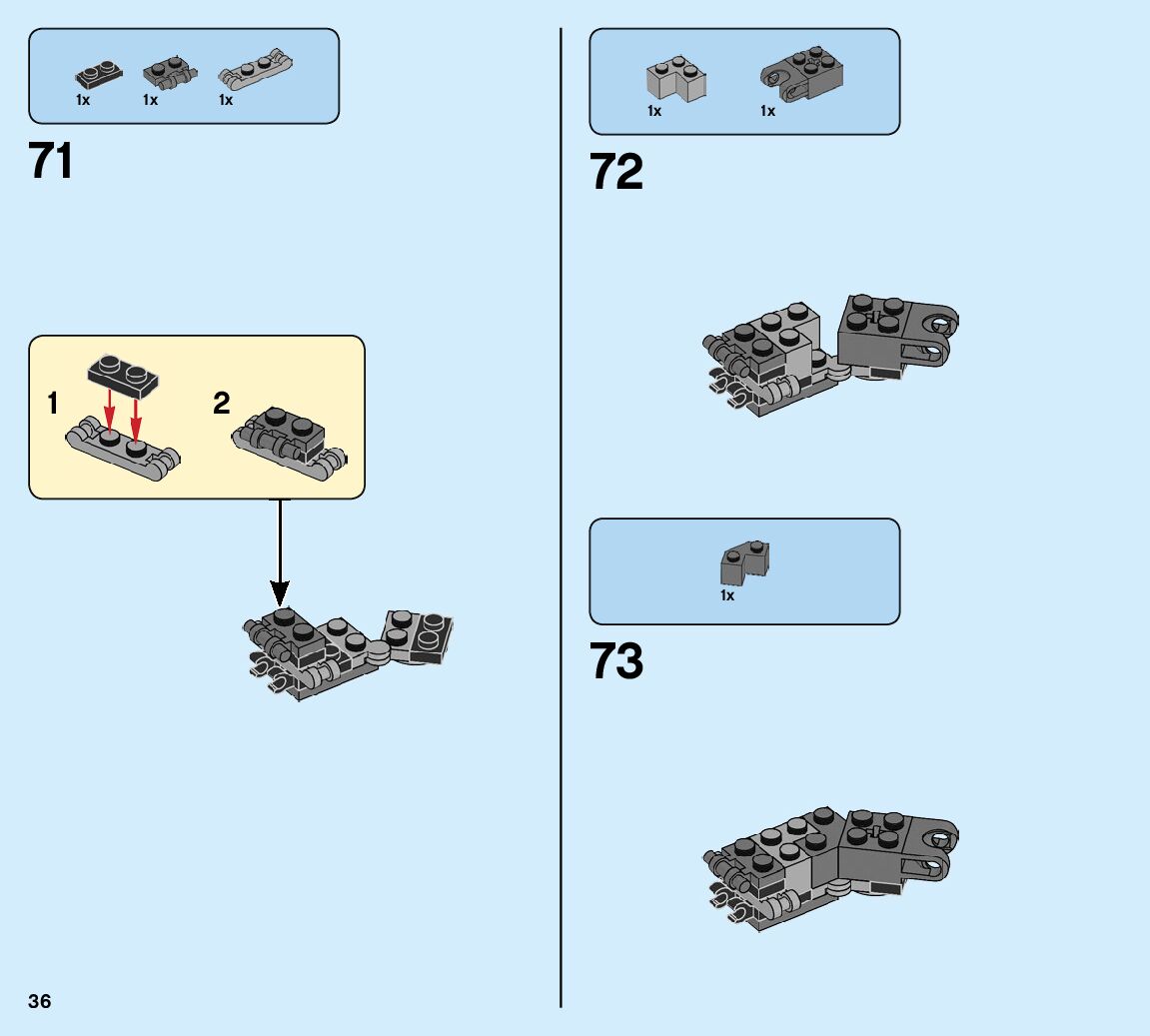 1x 1x 1x

71

1

2

36

1x 1x

72

1x

73