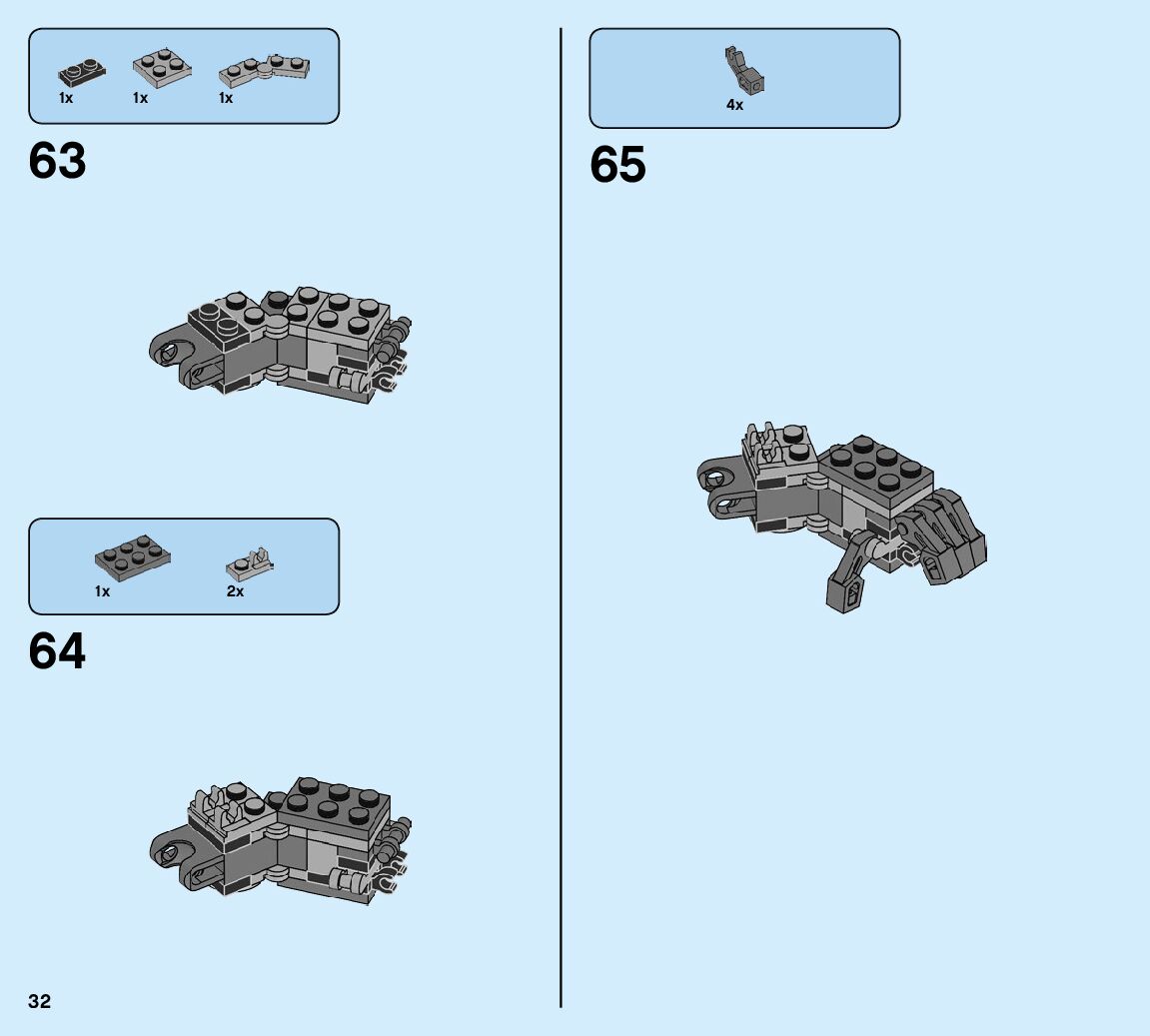 1x 1x 1x

63

1x 2x

64

32

4x

65