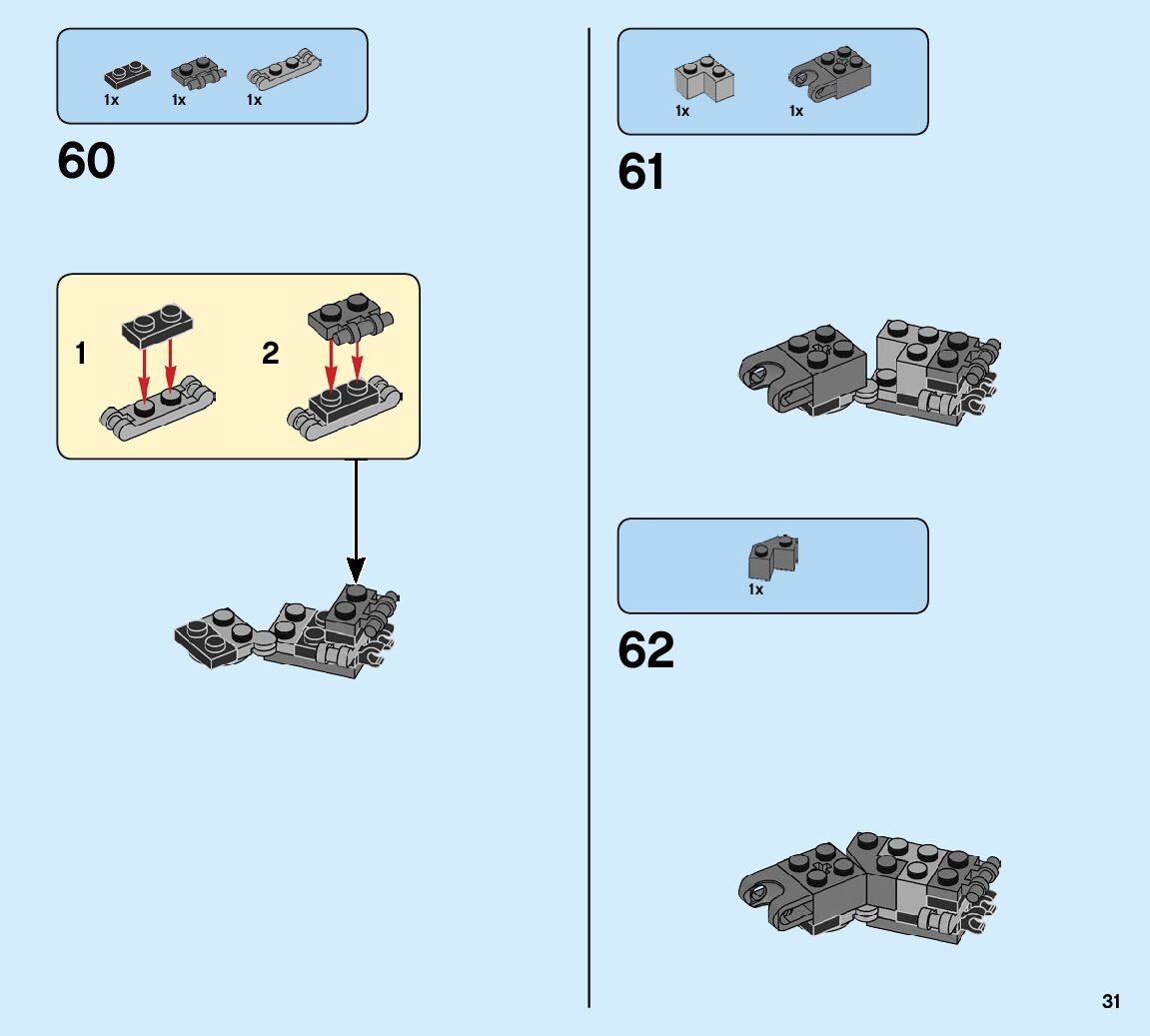 1x 1x 1x

60

1

2

1x 1x

61

1x

62

31