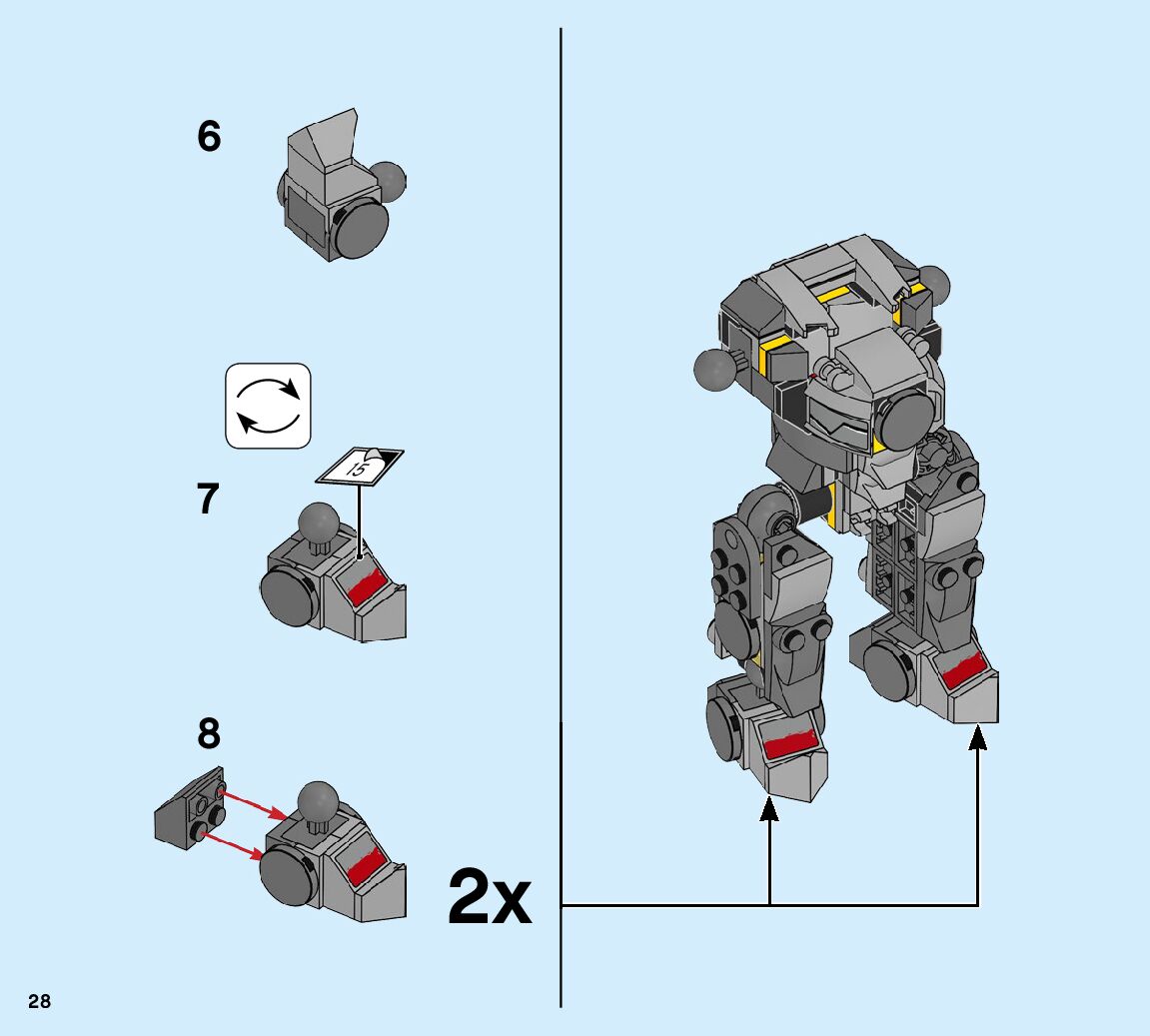 6

7

15

8

2x

28