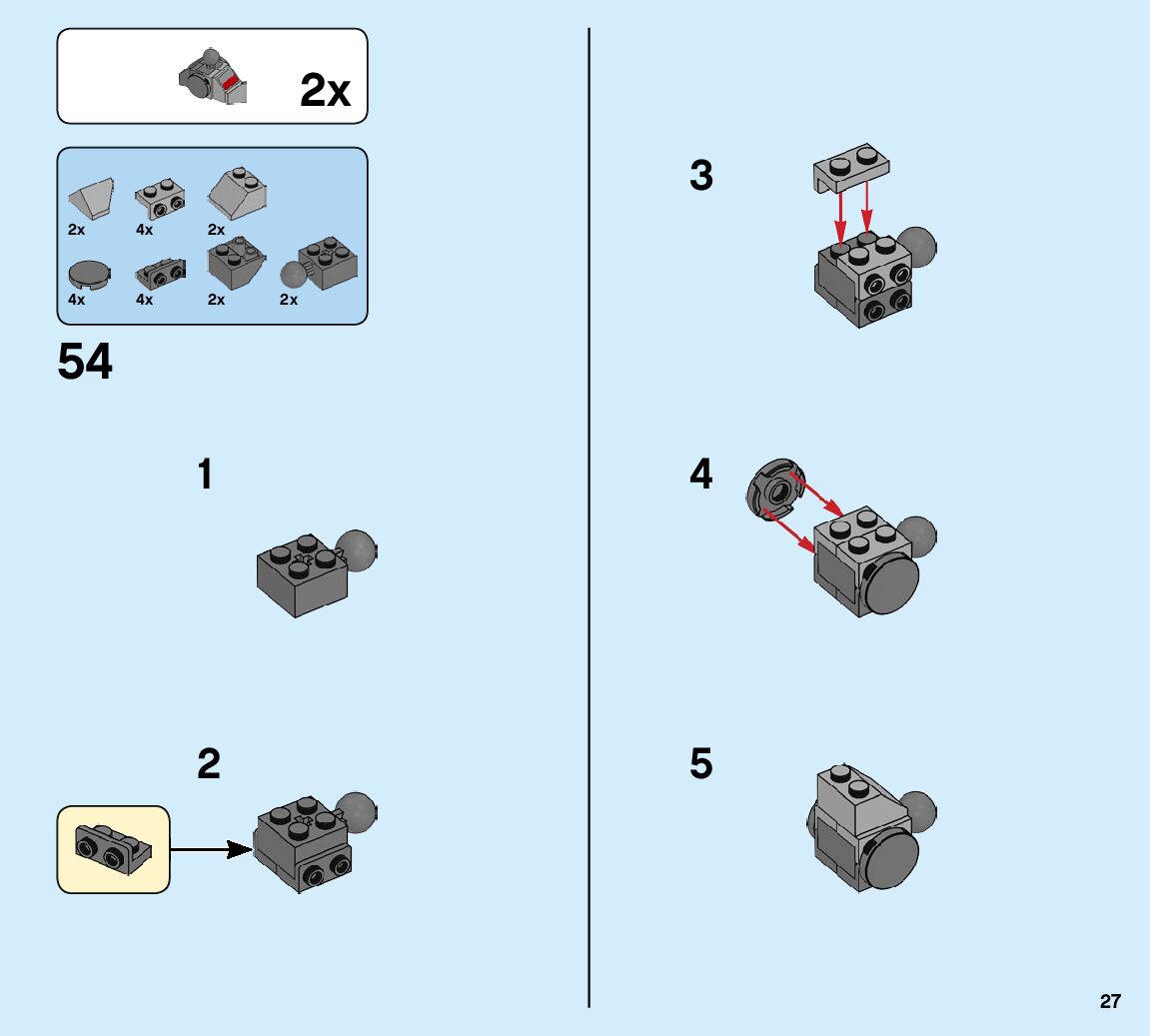 2x

2x 4x 2x

4x 4x 2x 2x

54

1

2

3

4

5

27