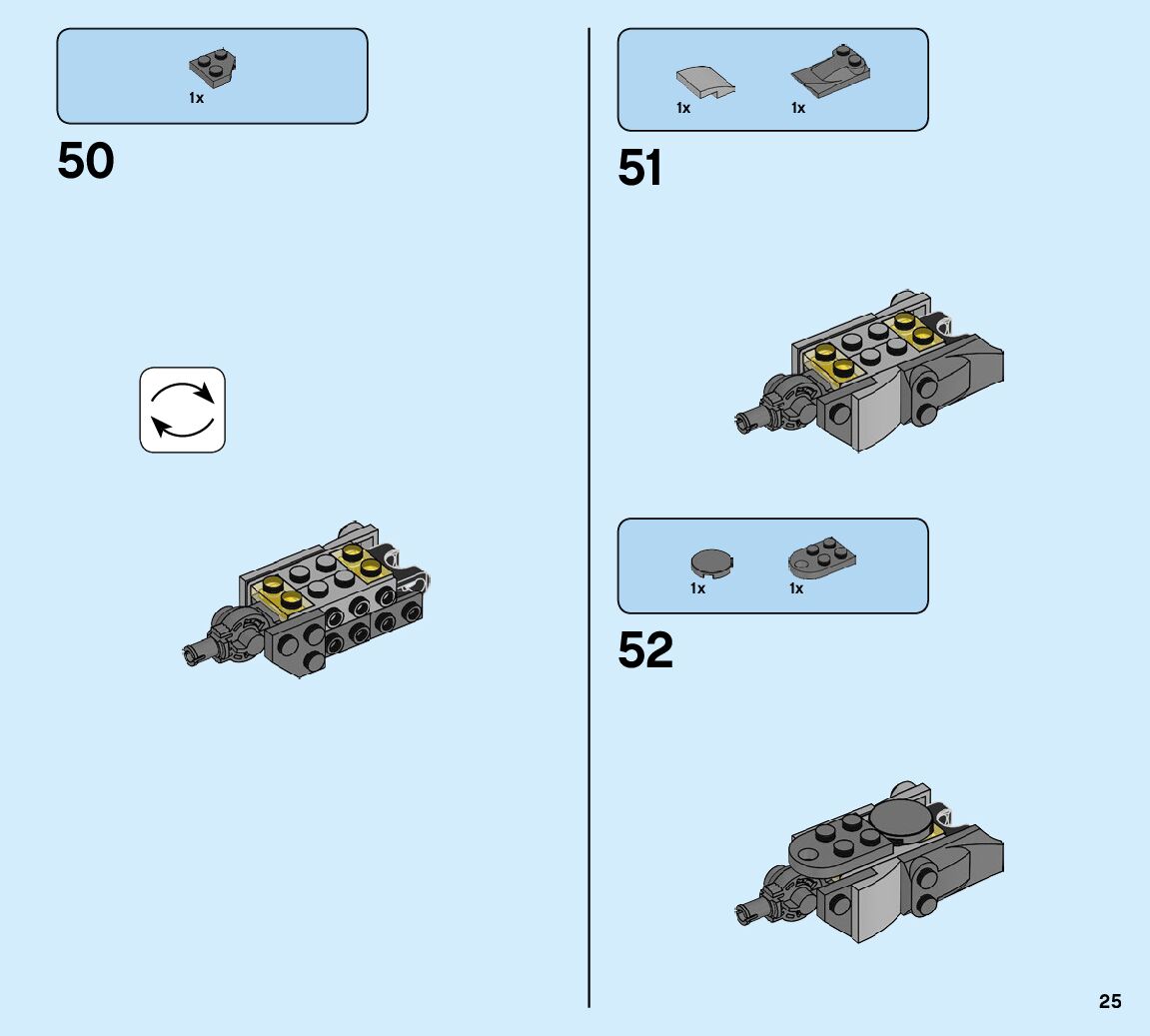 1x

50

1x 1x

51

1x 1x

52

25