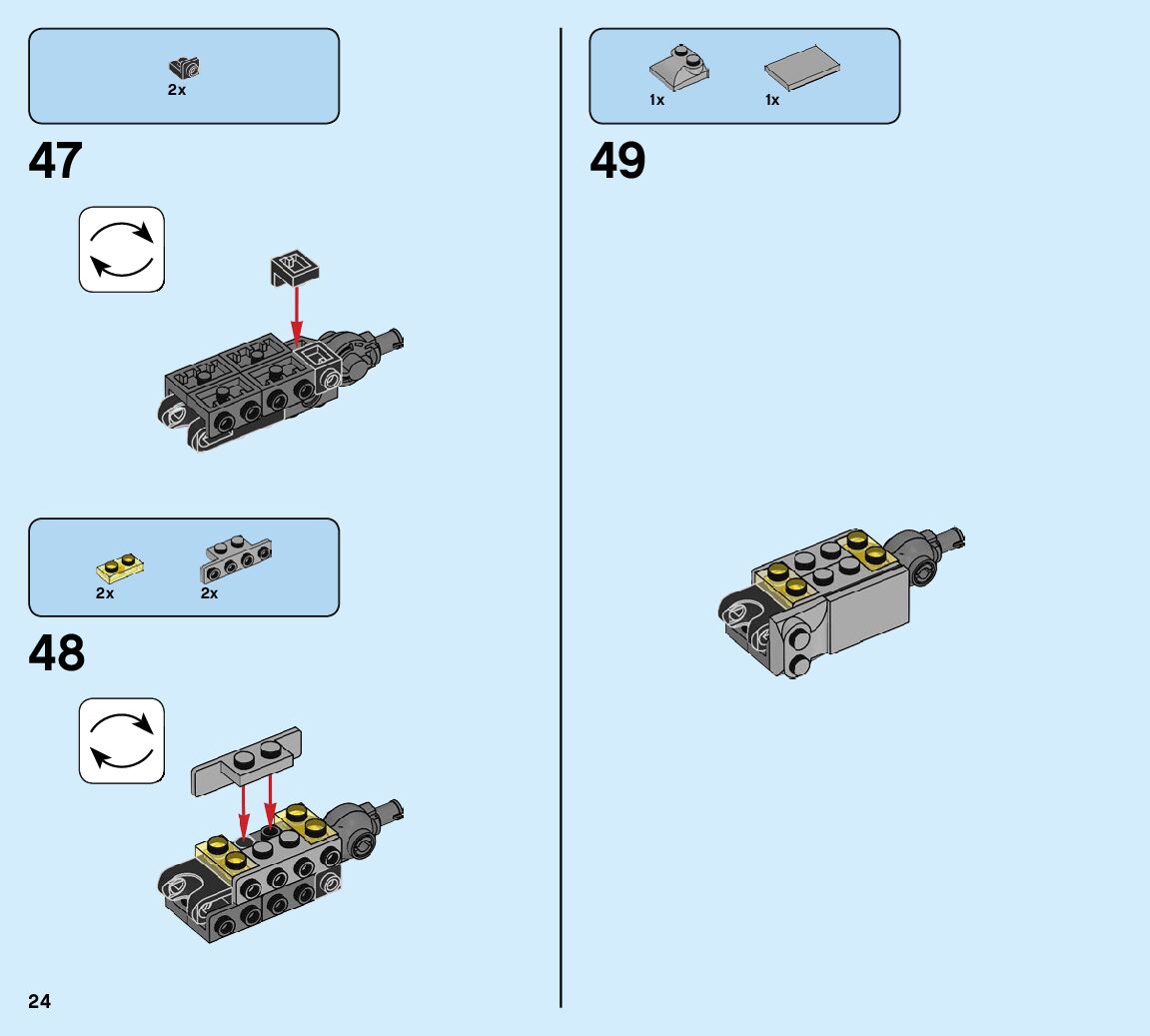 2x

47

2x 2x

48

24

1x 1x

49