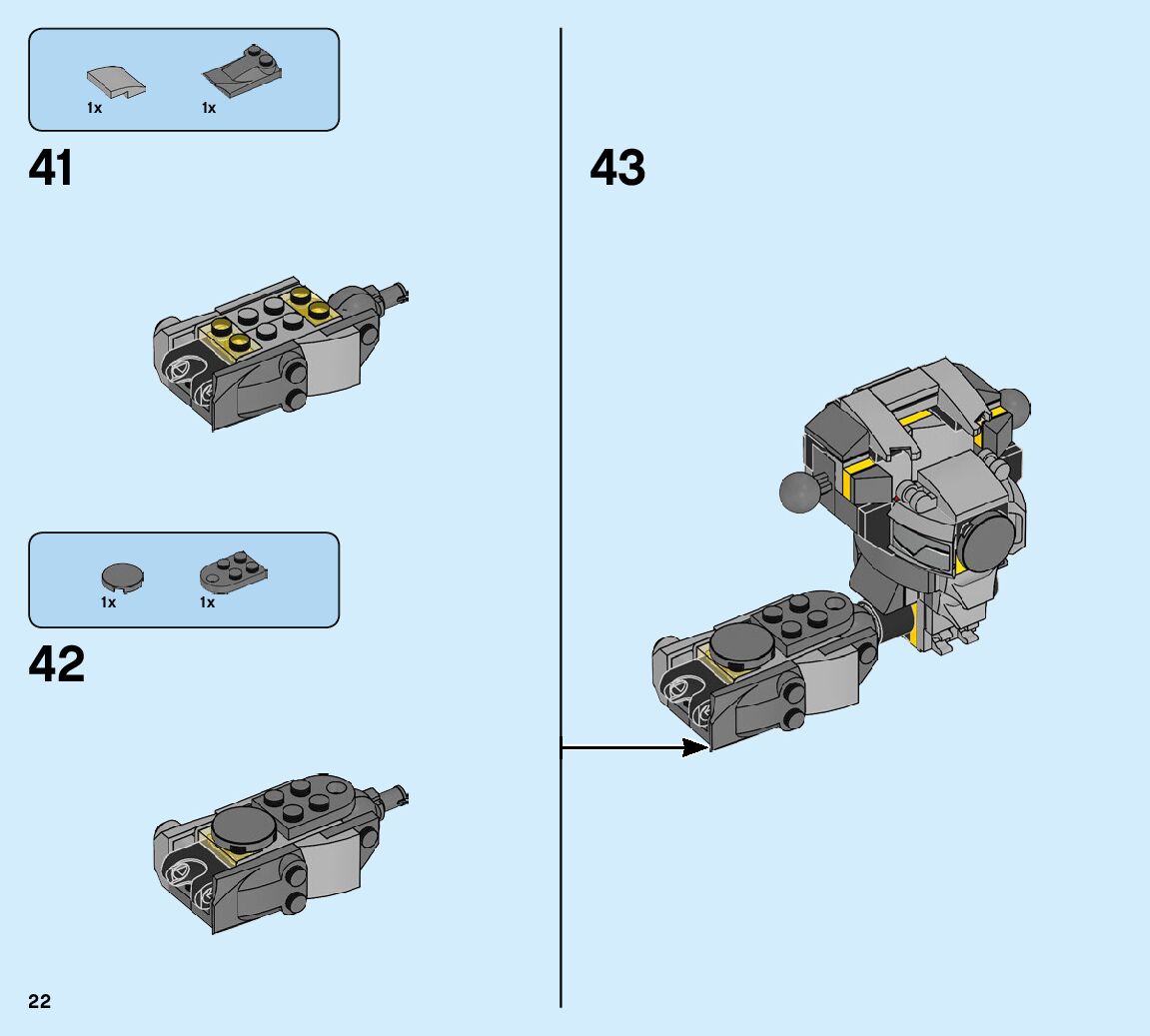 1x 1x

41

1x 1x

42

43

22