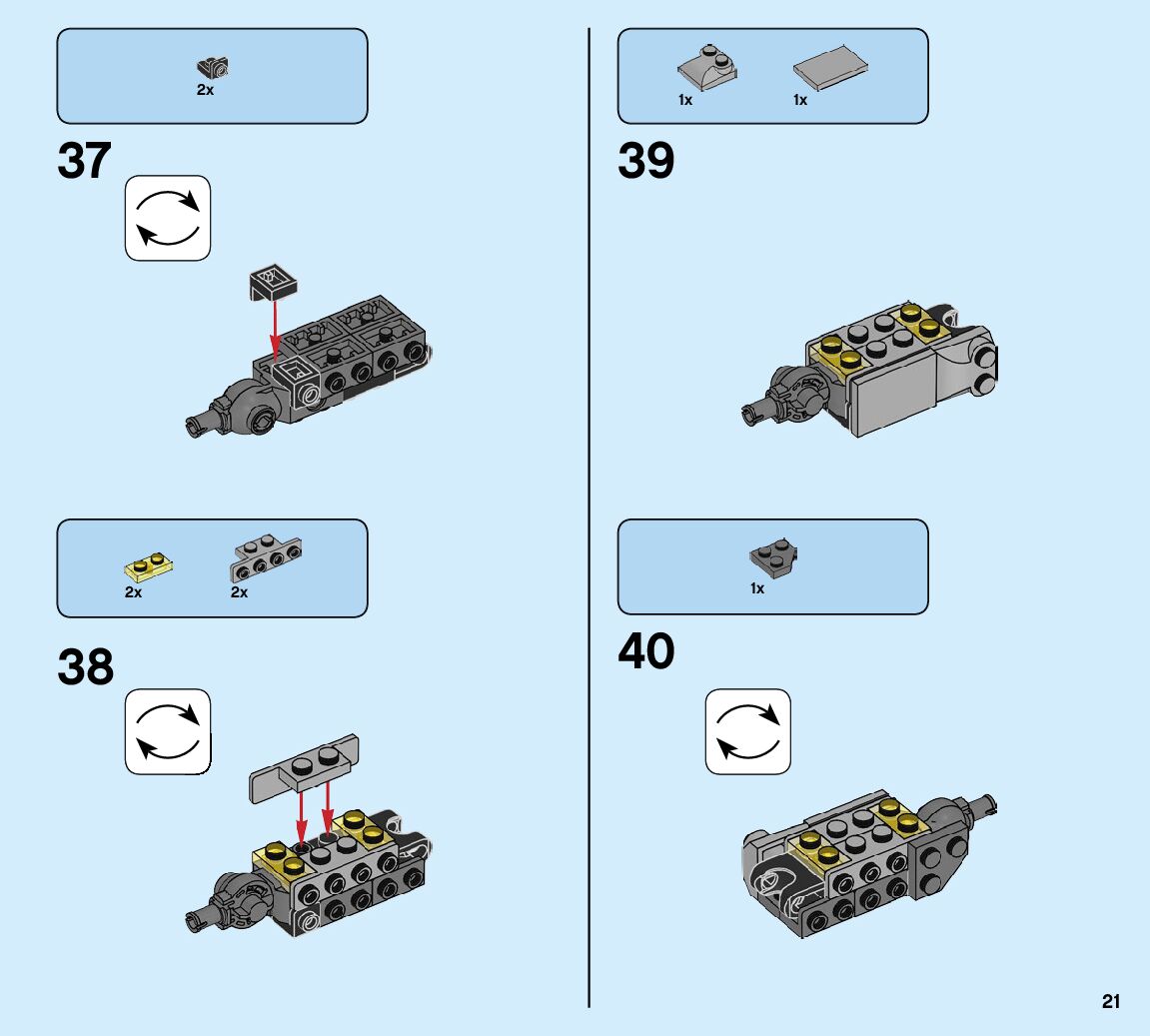 2x

37

2x

2x

38

1x

1x

39

1x

40

21