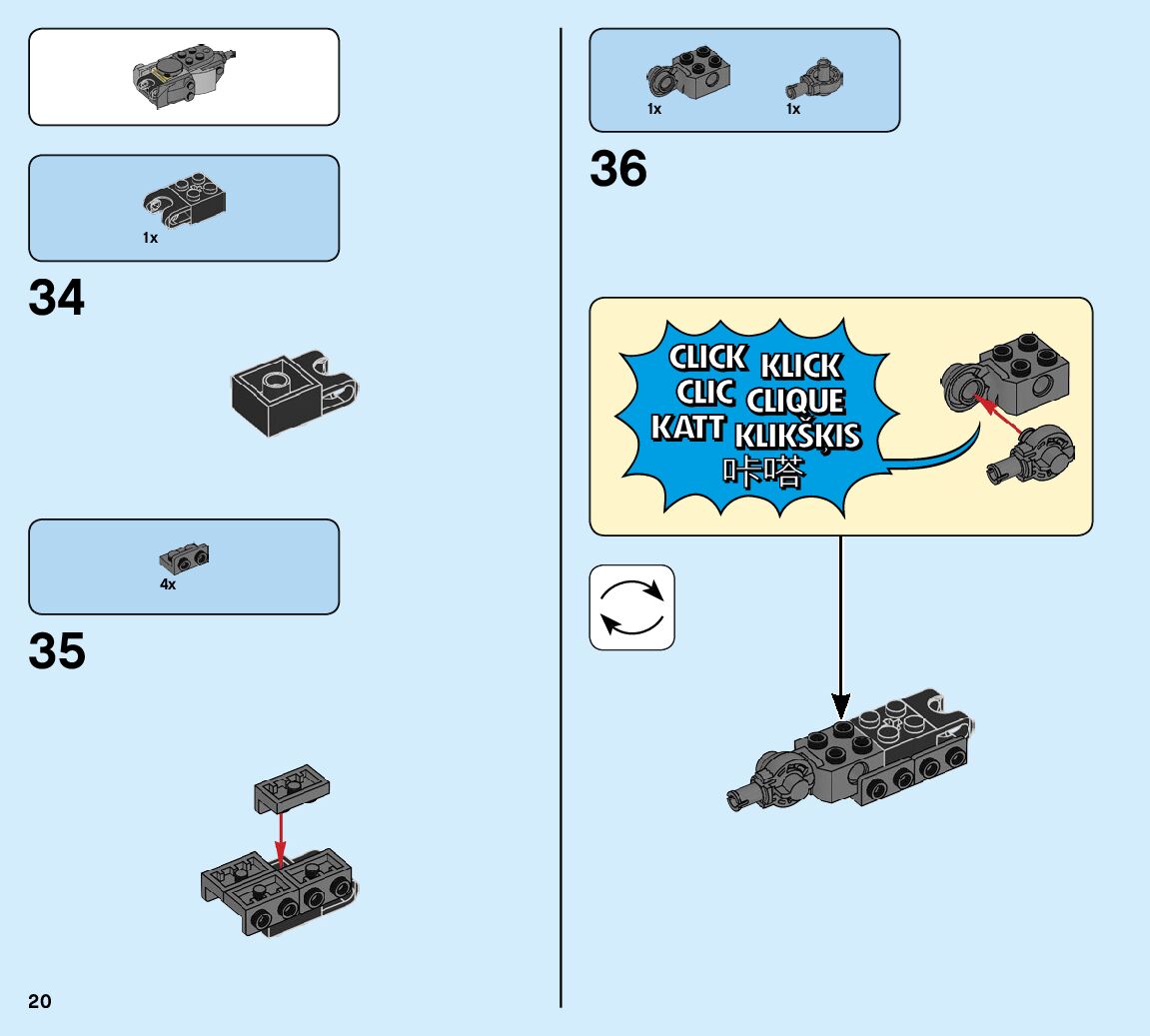 1x

34

4x

35

20

1x 1x

36

CLICK KLICK
CLIC CLIQUE
KATT KLIKŠĶIS
咔嗒