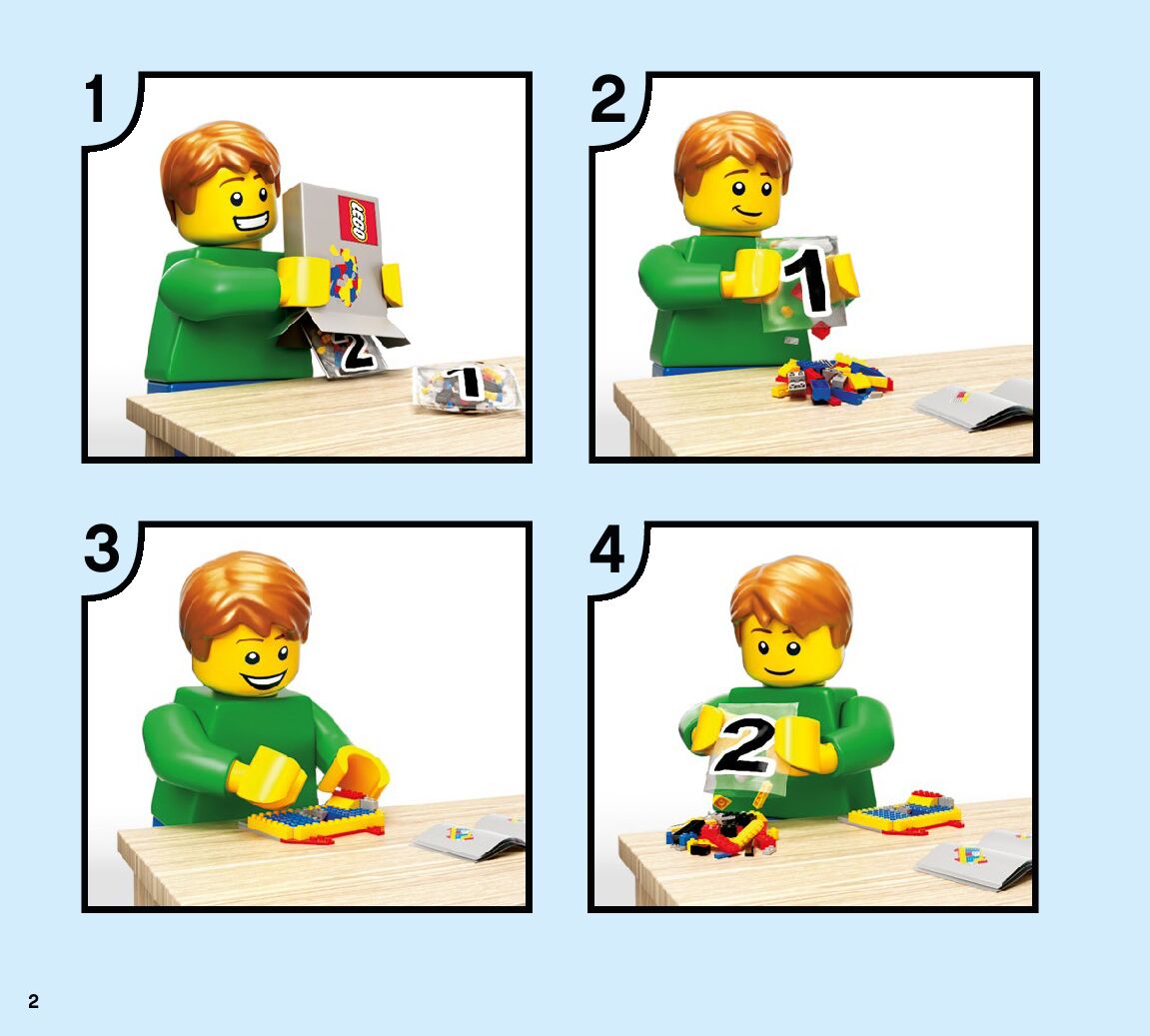 1

LEGO

2

1

2

1

3

4

2

2