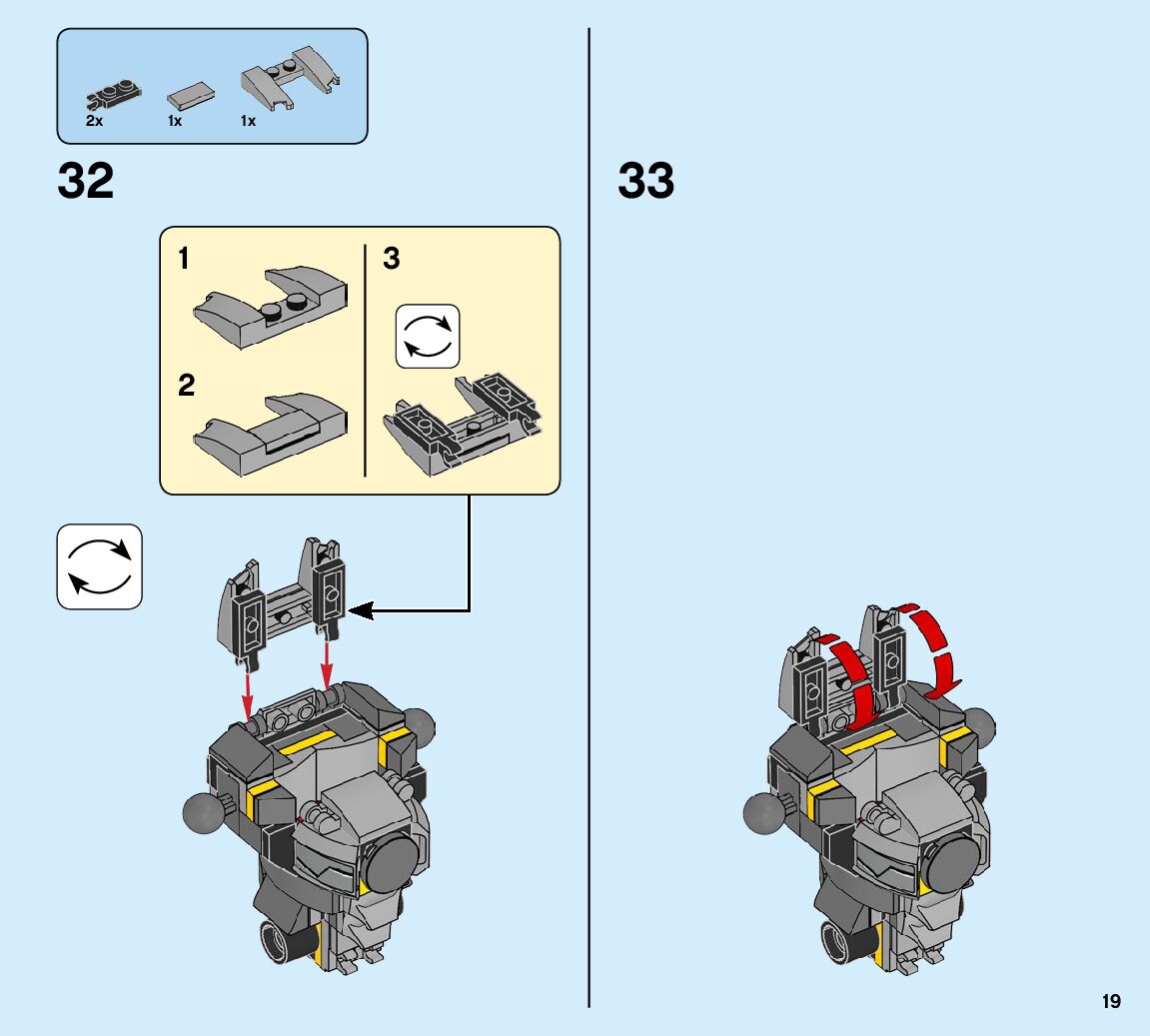 2x 1x 1x

32

1

2

3

33

19