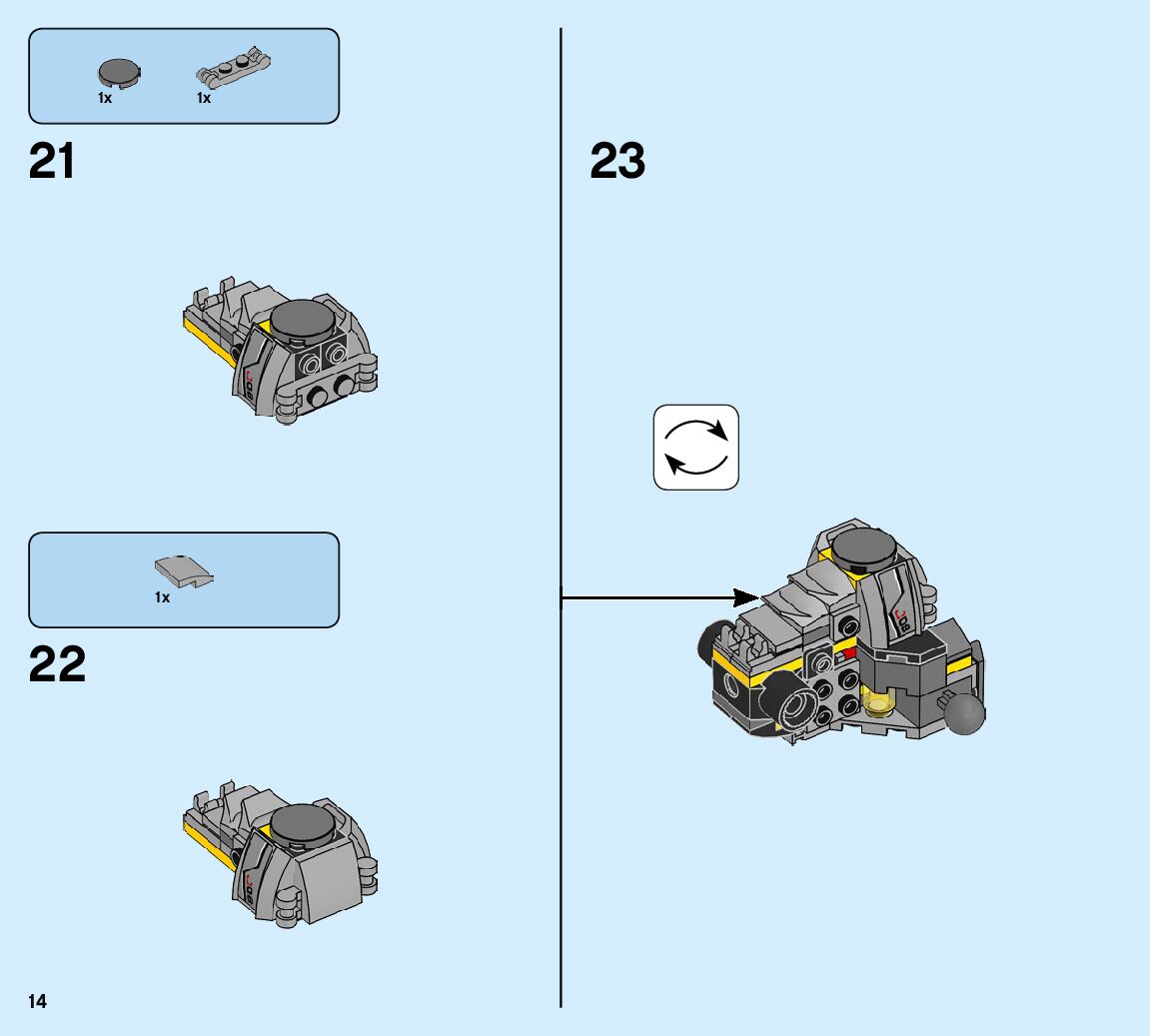 1x 1x

21

1x

22

23

14