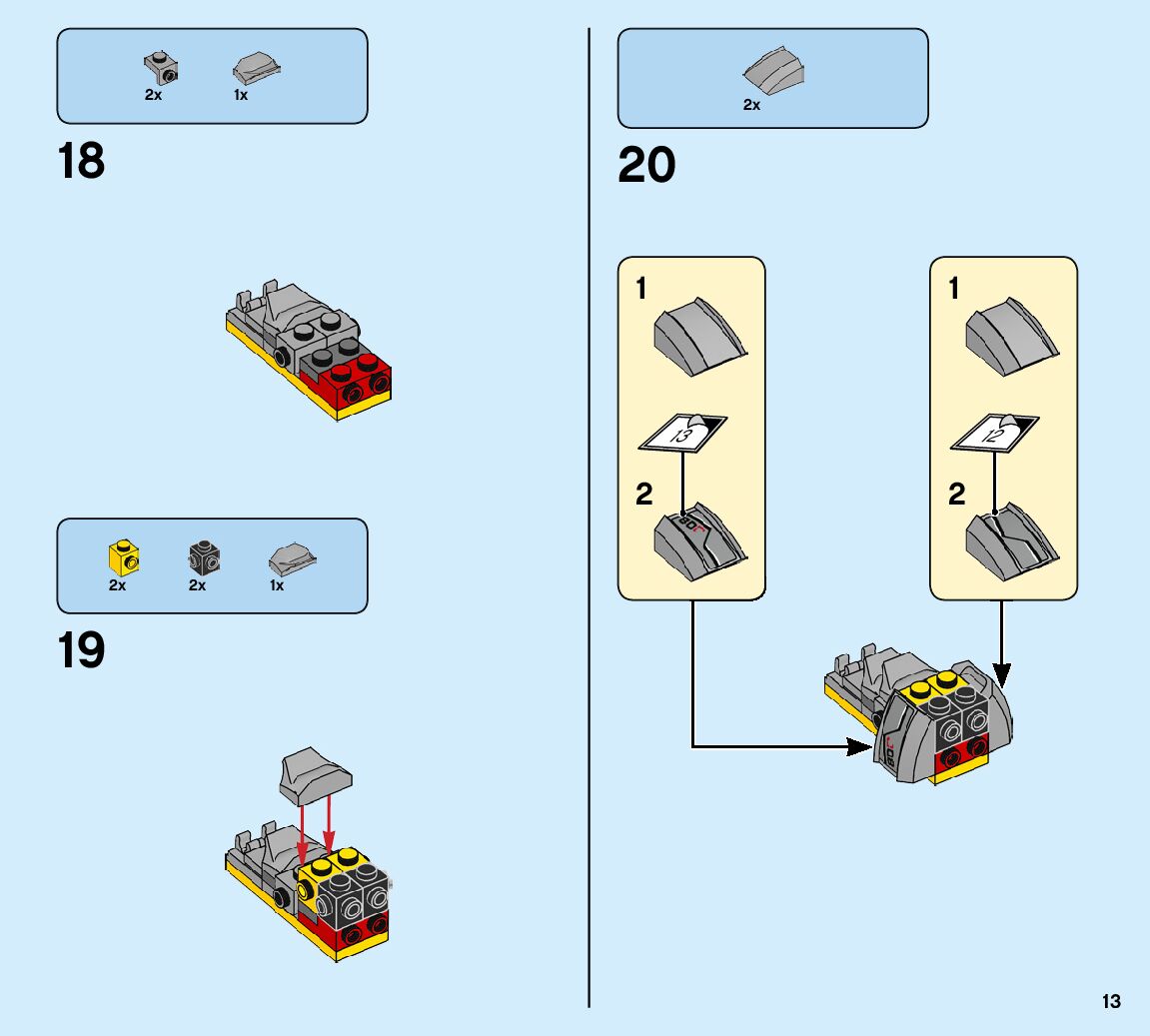 2x
1x

18

2x
2x
1x

19

2x

20

1

13

2

1

12

2

13