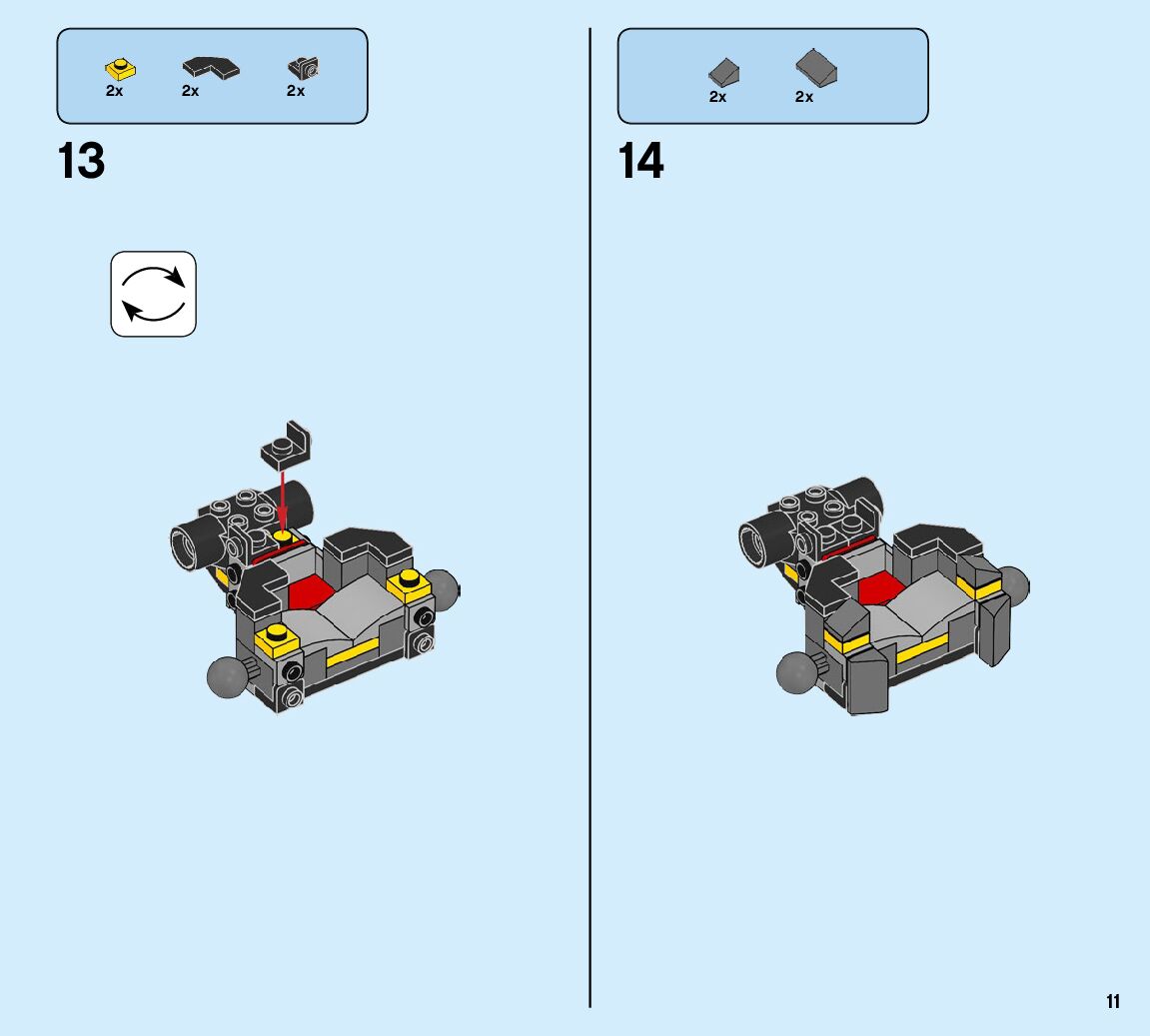 2x 2x 2x

13

2x 2x

14

11