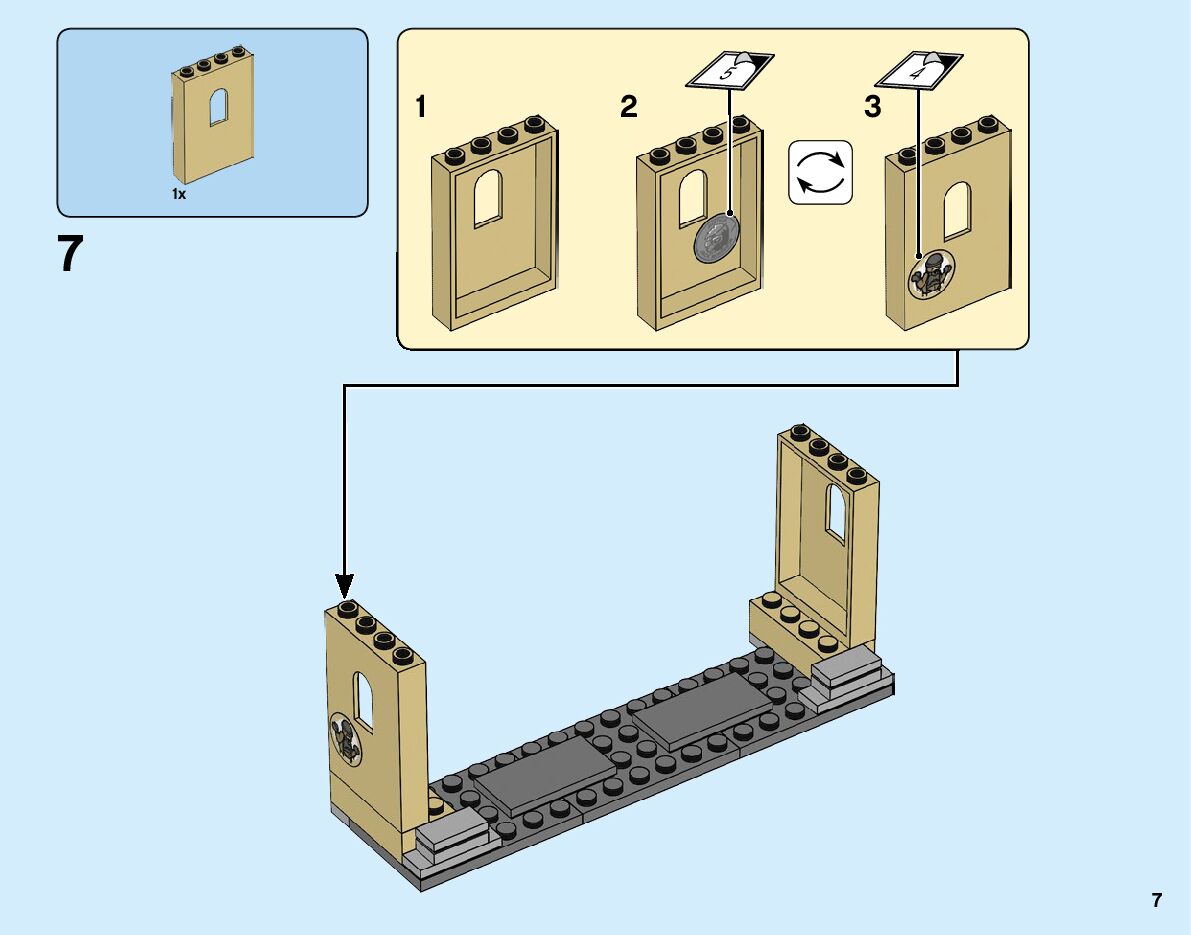 1x

7

1

2

5

3

4

7