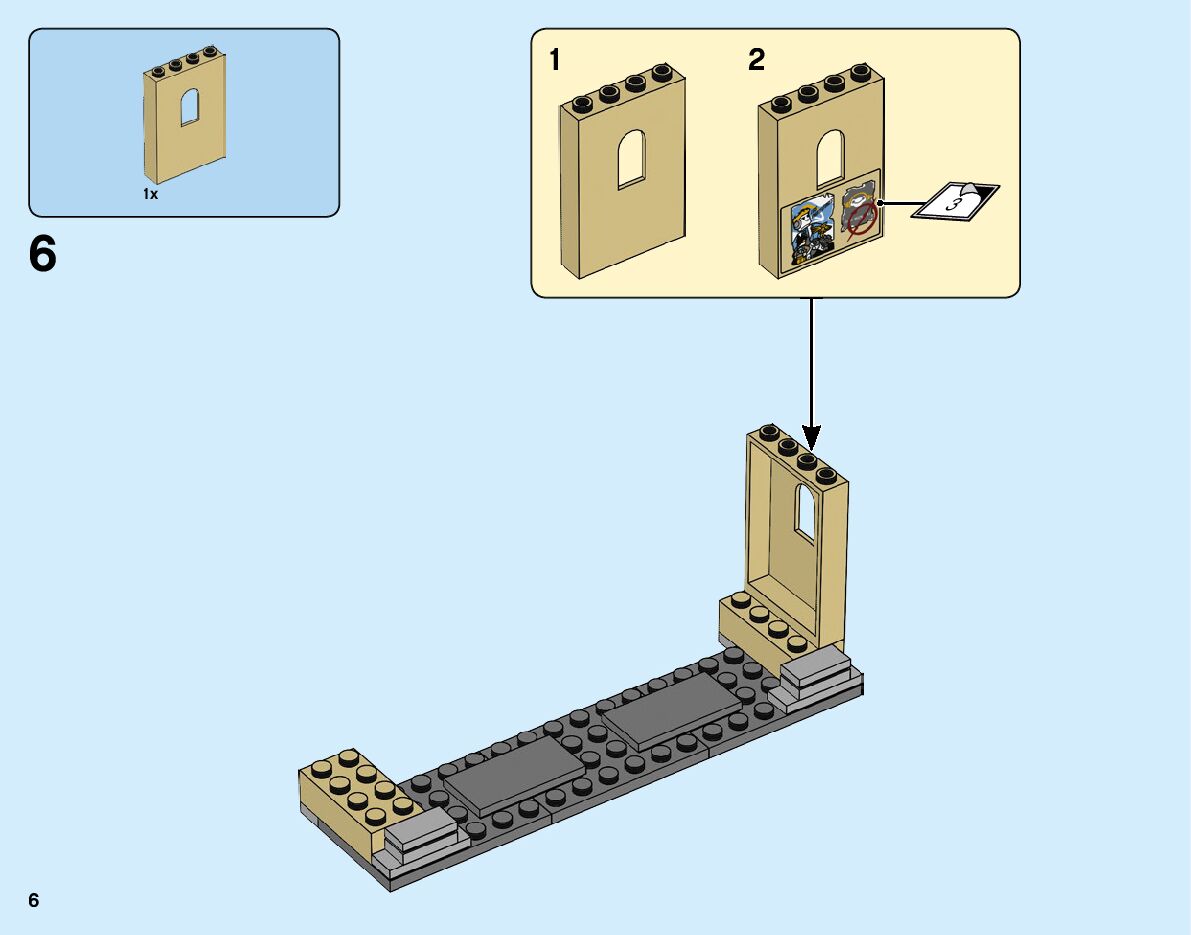 1x

6

1

2

3

6