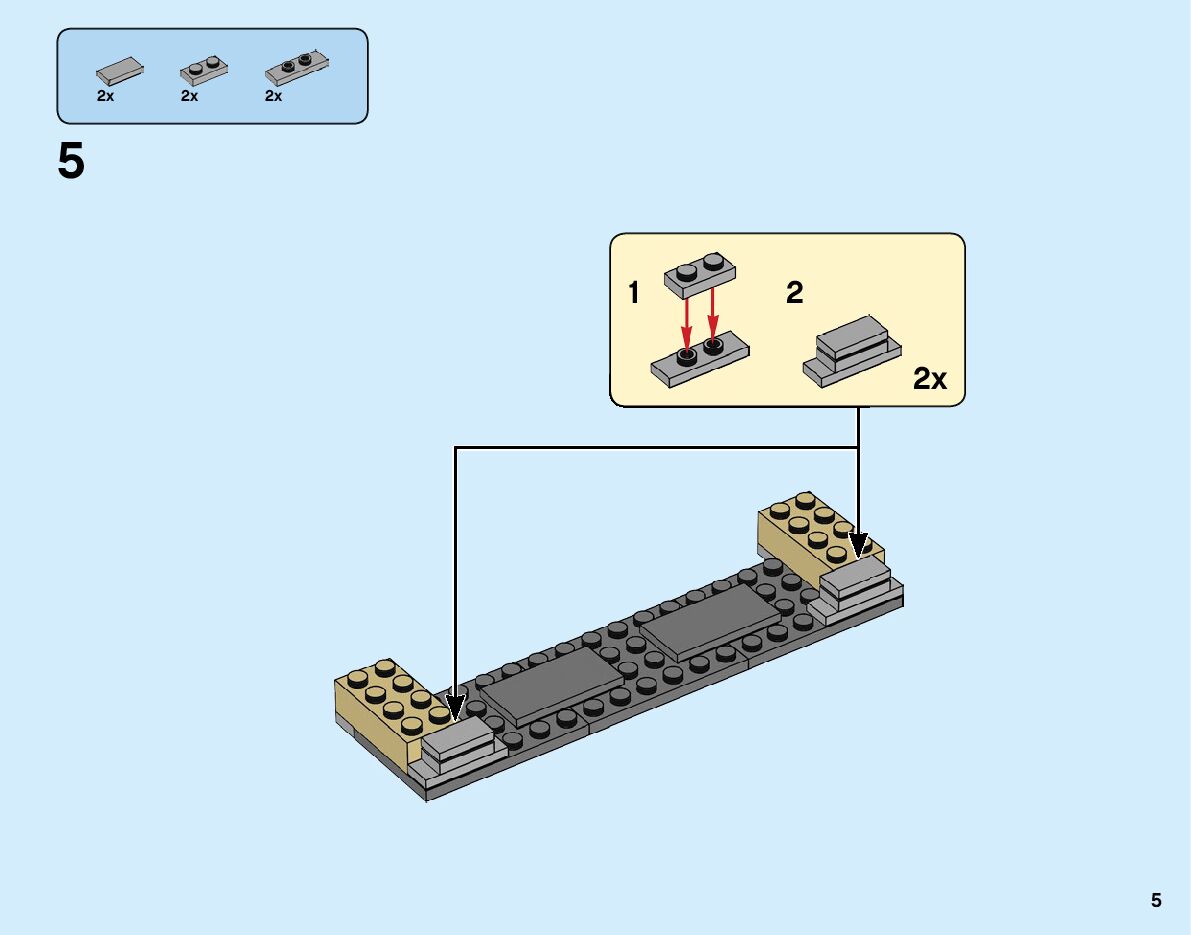 2x 2x 2x

5

1

2

2x

5