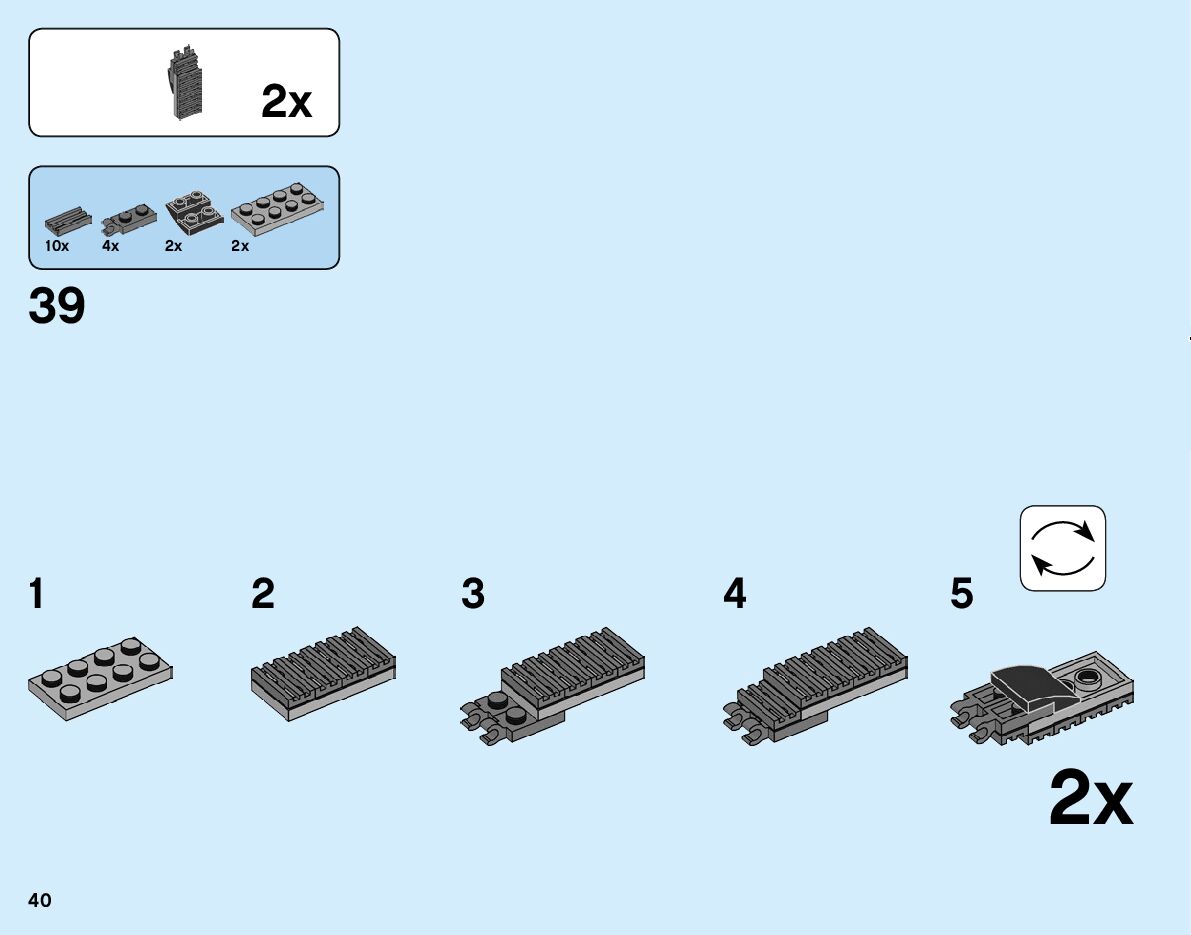 2x

10x 4x 2x 2x

39

1

2

3

4

5

2x

40