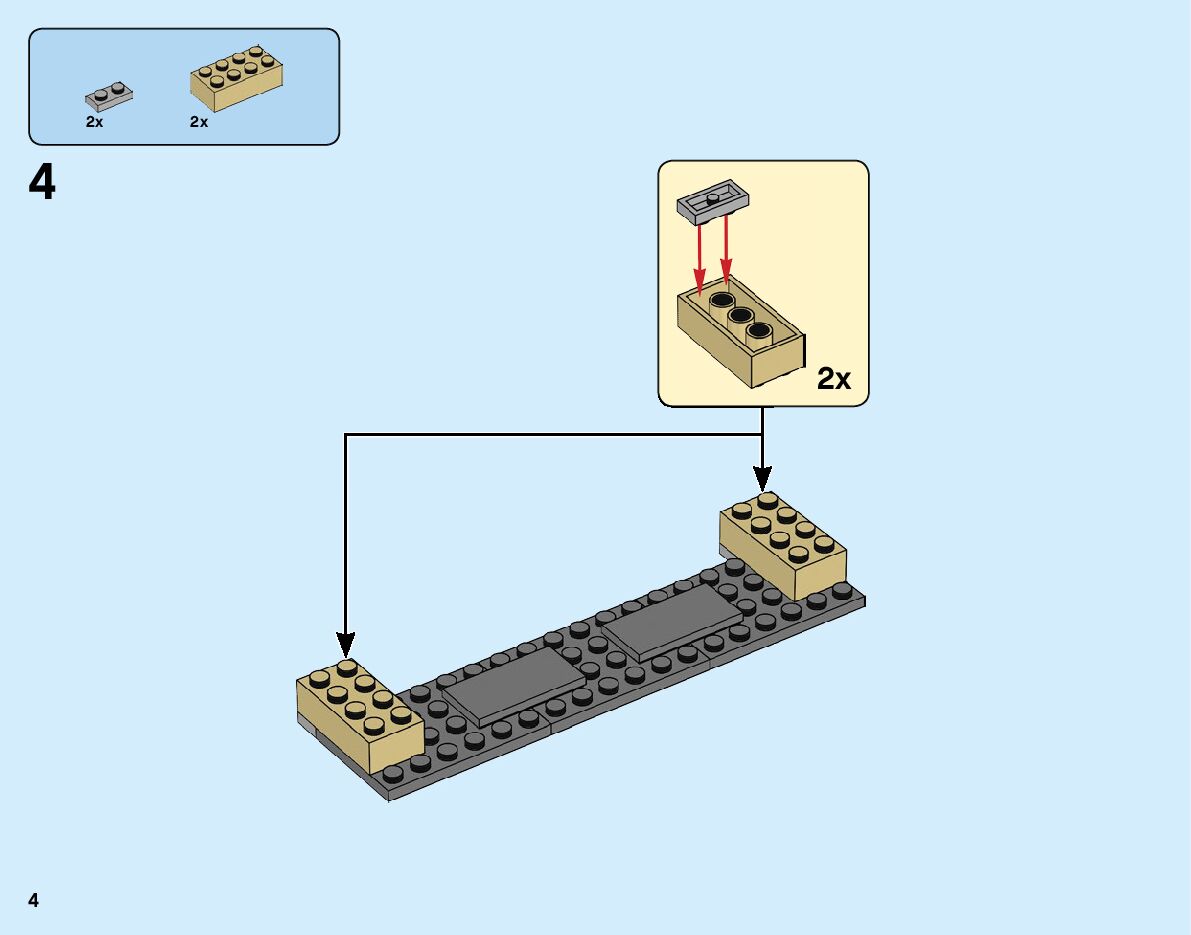 2x
2x

4

2x

4