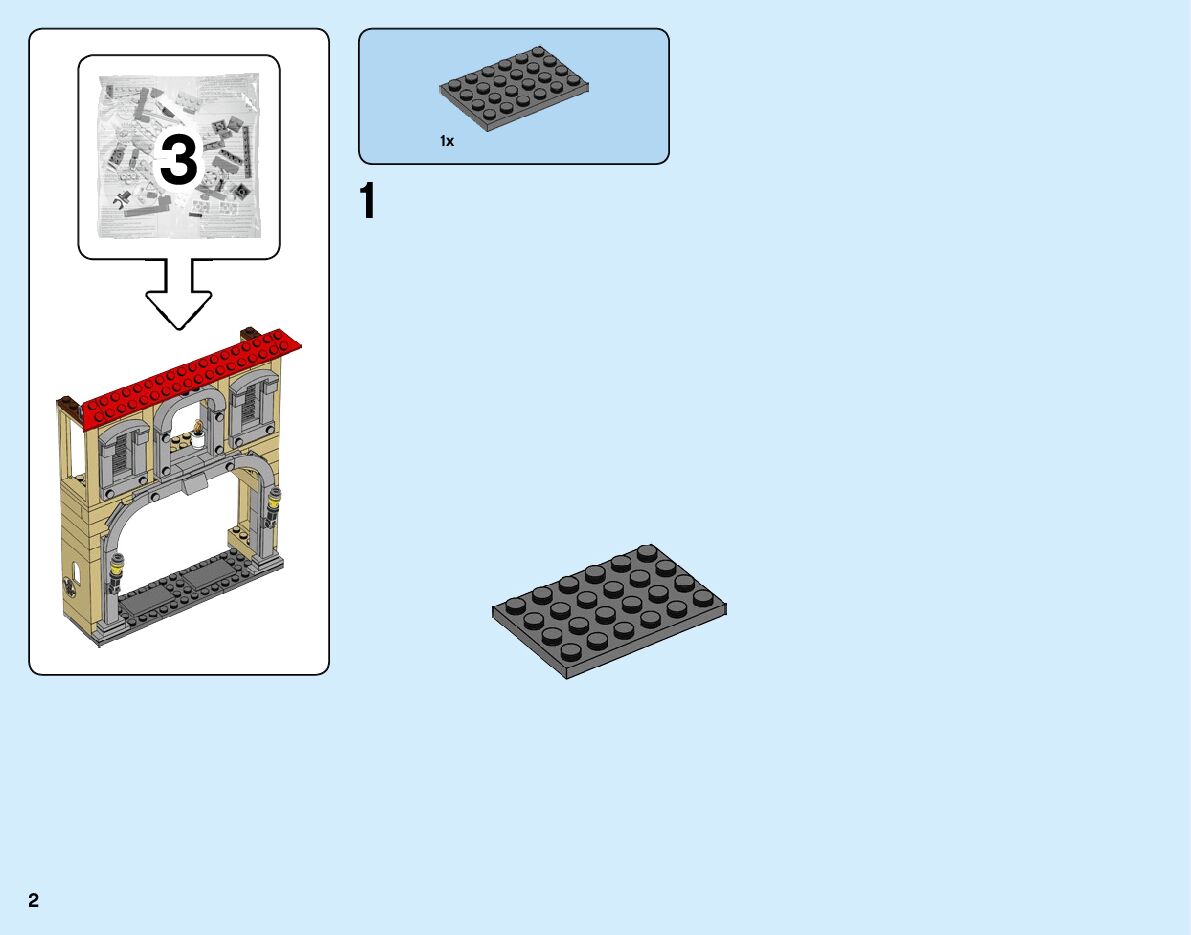 3

1x

1

2