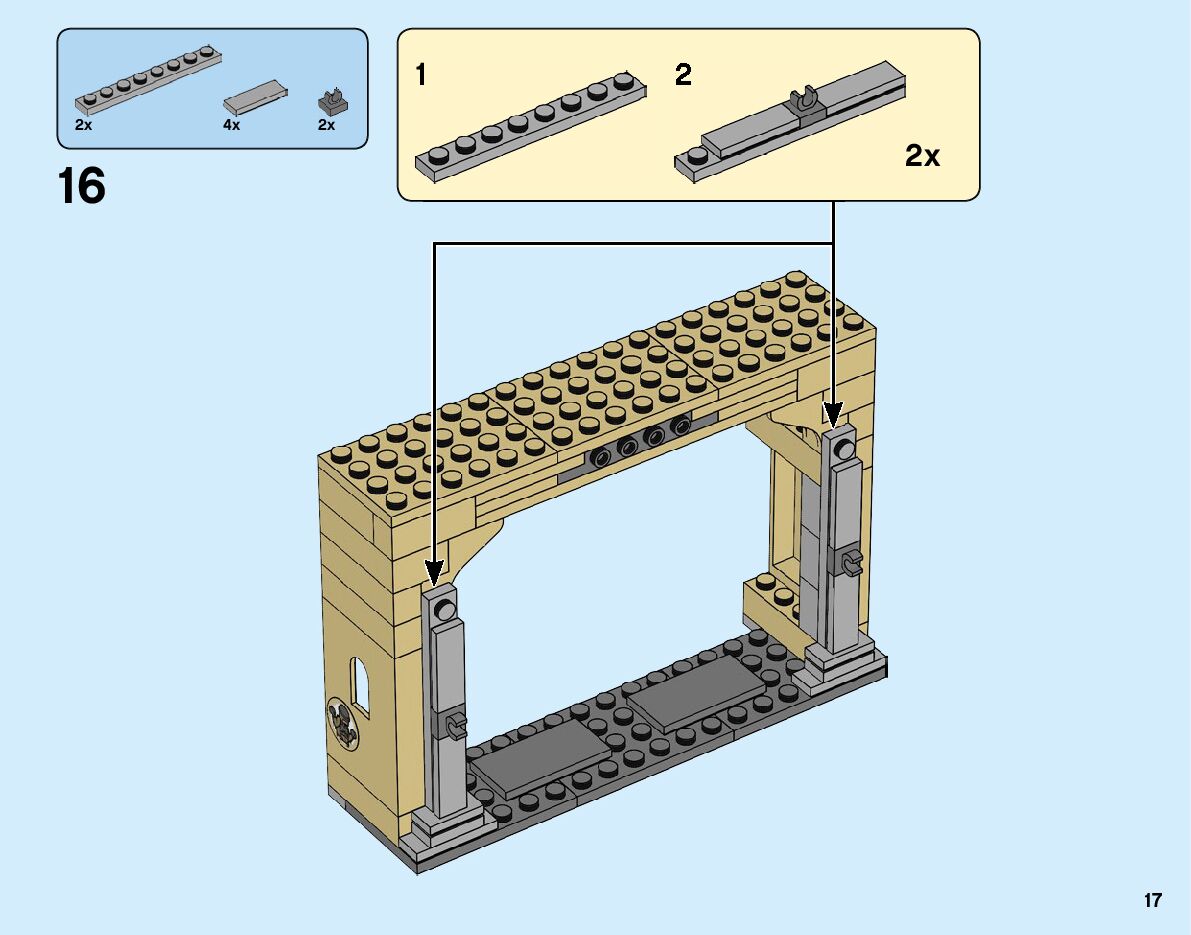 2x 4x 2x

16

1

2

2x

17