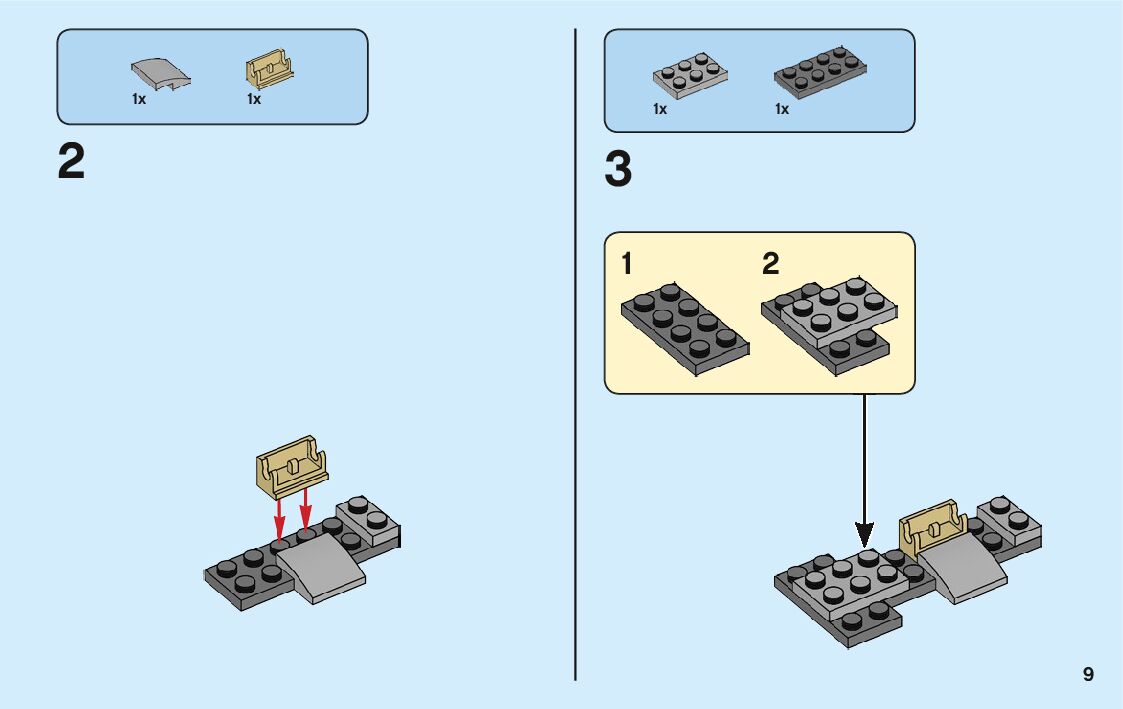 1x 1x

2

1x 1x

3

1

2

9