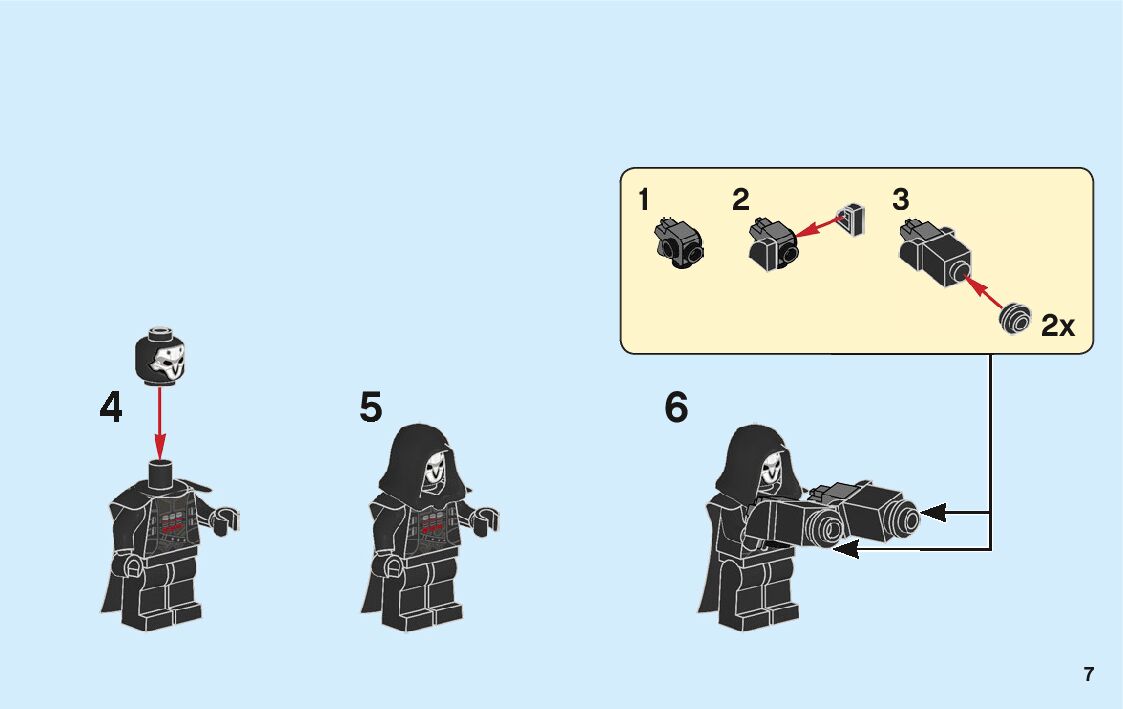 1

2

3

2x

4

5

6

7