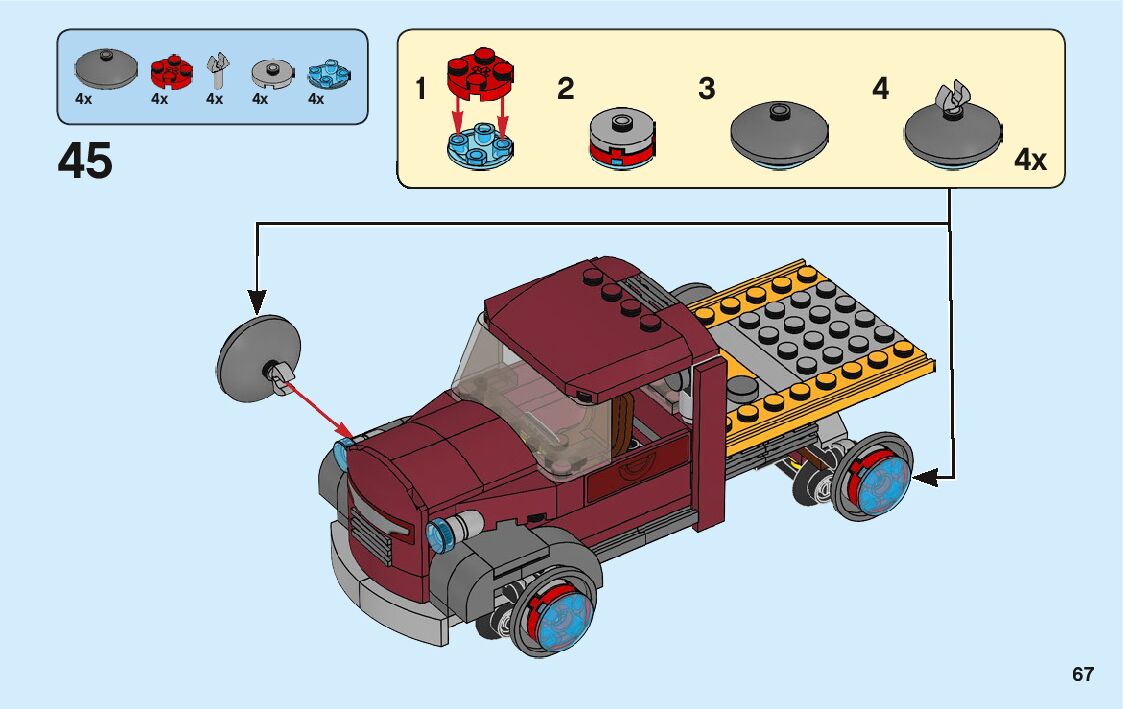 4x 4x 4x 4x 4x

45

1 2 3 4

4x

67