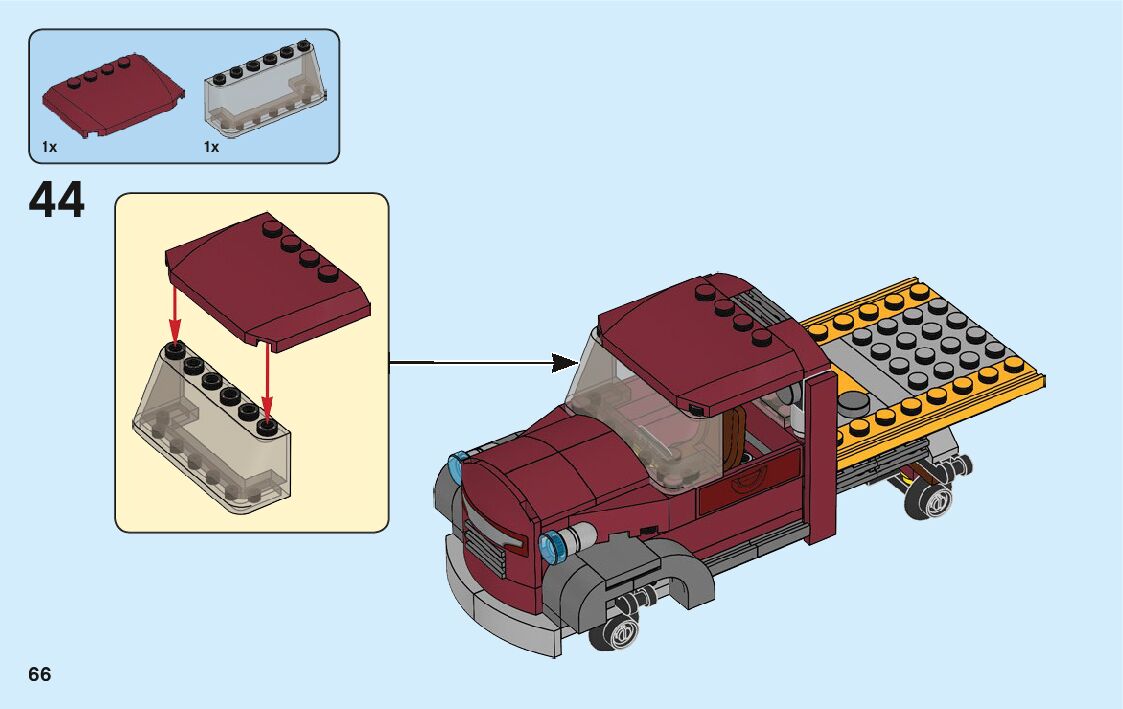 1x
1x

44

66