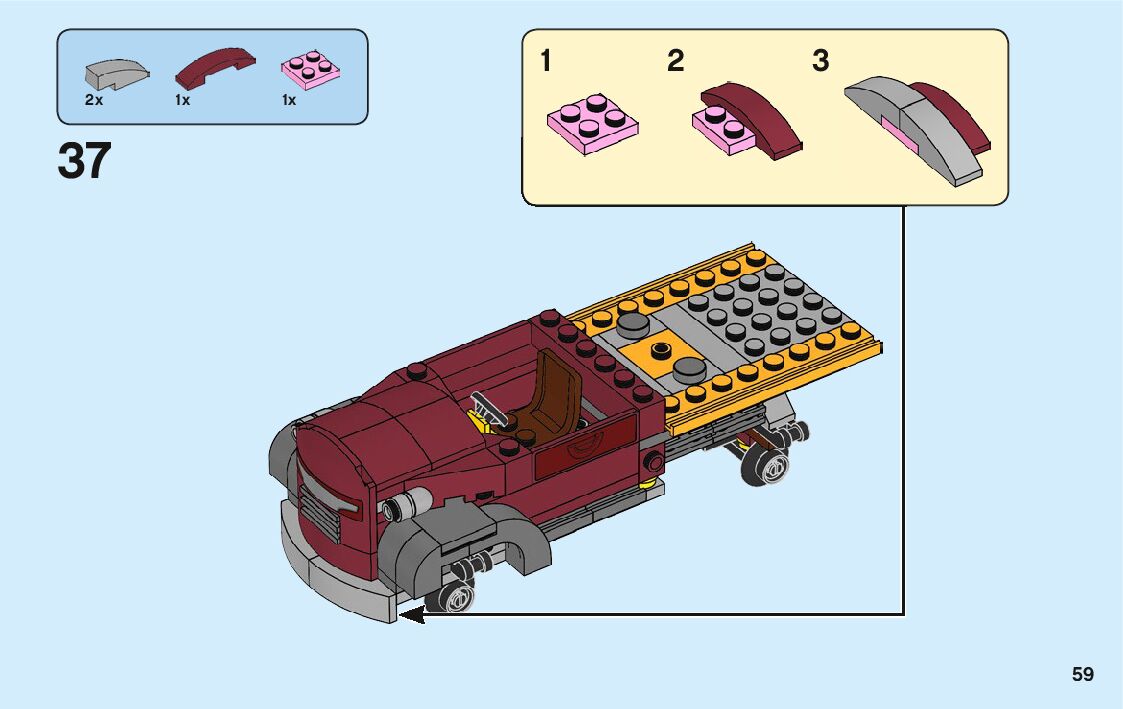 2x 1x 1x

37

1 2 3

59