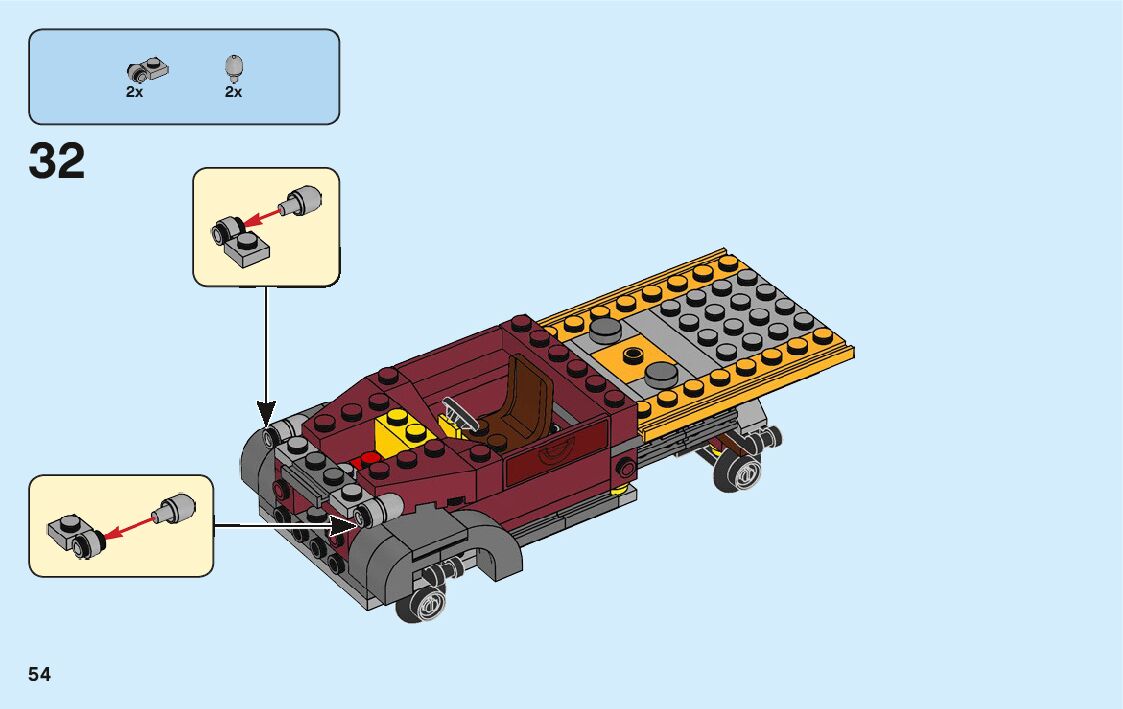 2x 2x

32

54